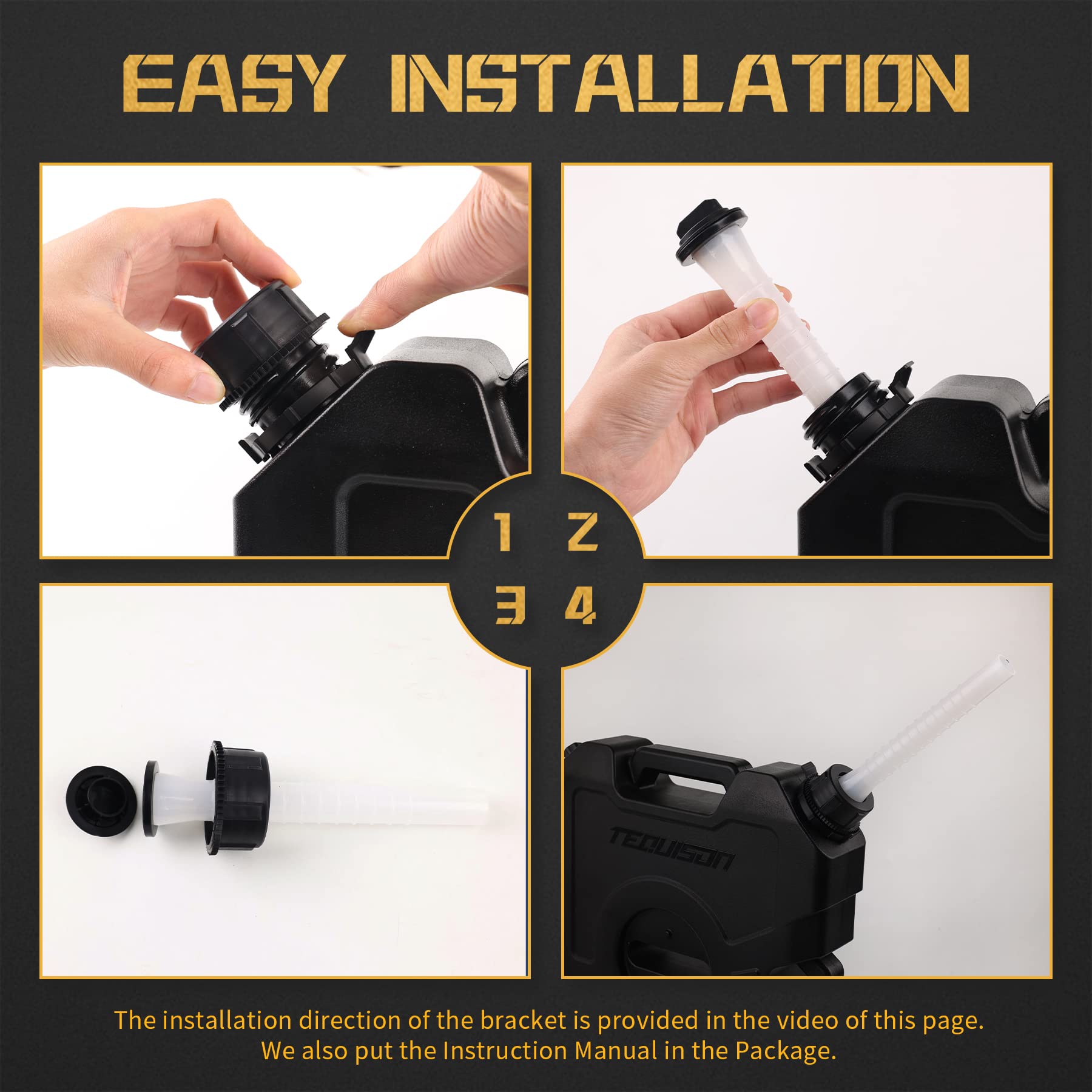 EASY INSTALLATION

1 2
3 4

TEQUISON

The installation direction of the bracket is provided in the video of this page.
We also put the Instruction Manual in the Package.