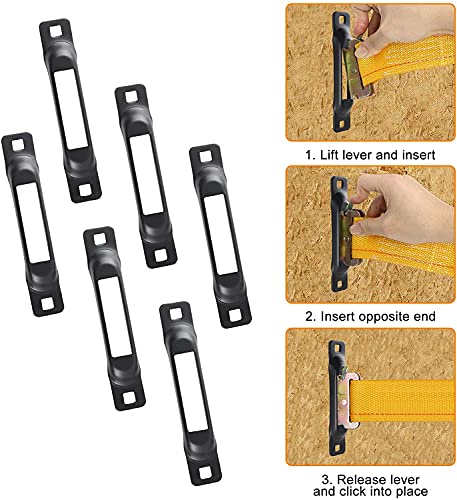 1. Lift lever and insert

2. Insert opposite end

3. Release lever and click into place