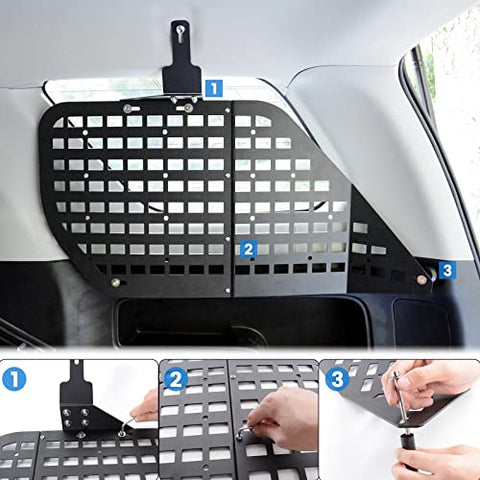 1
2
3
1
2
3