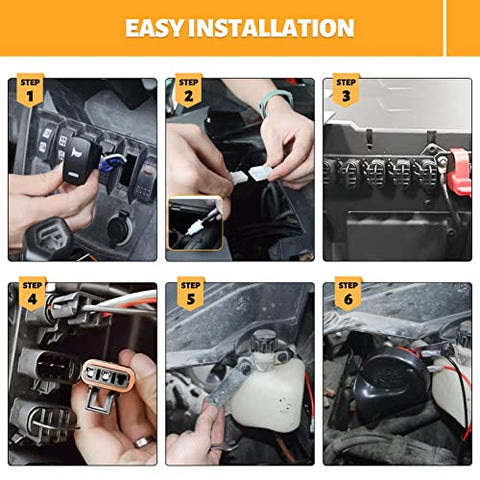 EASY INSTALLATION

STEP 1

STEP 2

STEP 3

STEP 4

STEP 5

STEP 6