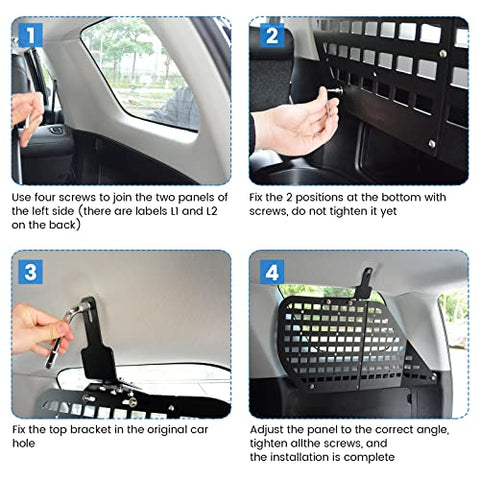 1

Use four screws to join the two panels of the left side (there are labels L1 and L2 on the back)

2

Fix the 2 positions at the bottom with screws, do not tighten it yet

3

Fix the top bracket in the original car hole

4

Adjust the panel to the correct angle, tighten allthe screws, and the installation is complete