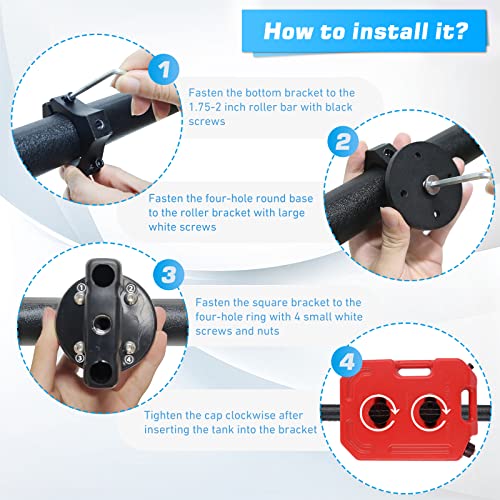 How to install it?

1

Fasten the bottom bracket to the 1.75-2 inch roller bar with black screws

2

Fasten the four-hole round base to the roller bracket with large white screws

3

①
②
③
④

Fasten the square bracket to the four-hole ring with 4 small white screws and nuts

4

Tighten the cap clockwise after inserting the tank into the bracket