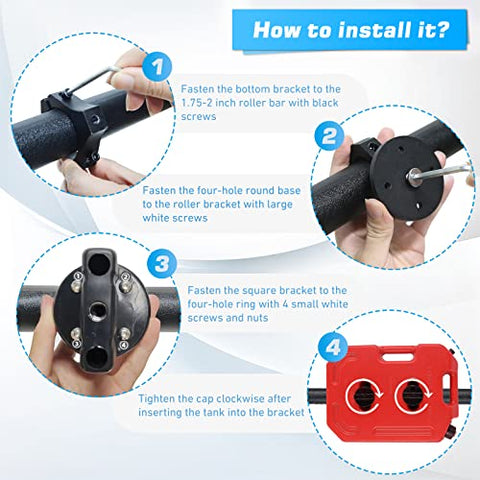 How to install it?

1

Fasten the bottom bracket to the 1.75-2 inch roller bar with black screws

2

Fasten the four-hole round base to the roller bracket with large white screws

3

① ② ③ ④

Fasten the square bracket to the four-hole ring with 4 small white screws and nuts

4

Tighten the cap clockwise after inserting the tank into the bracket