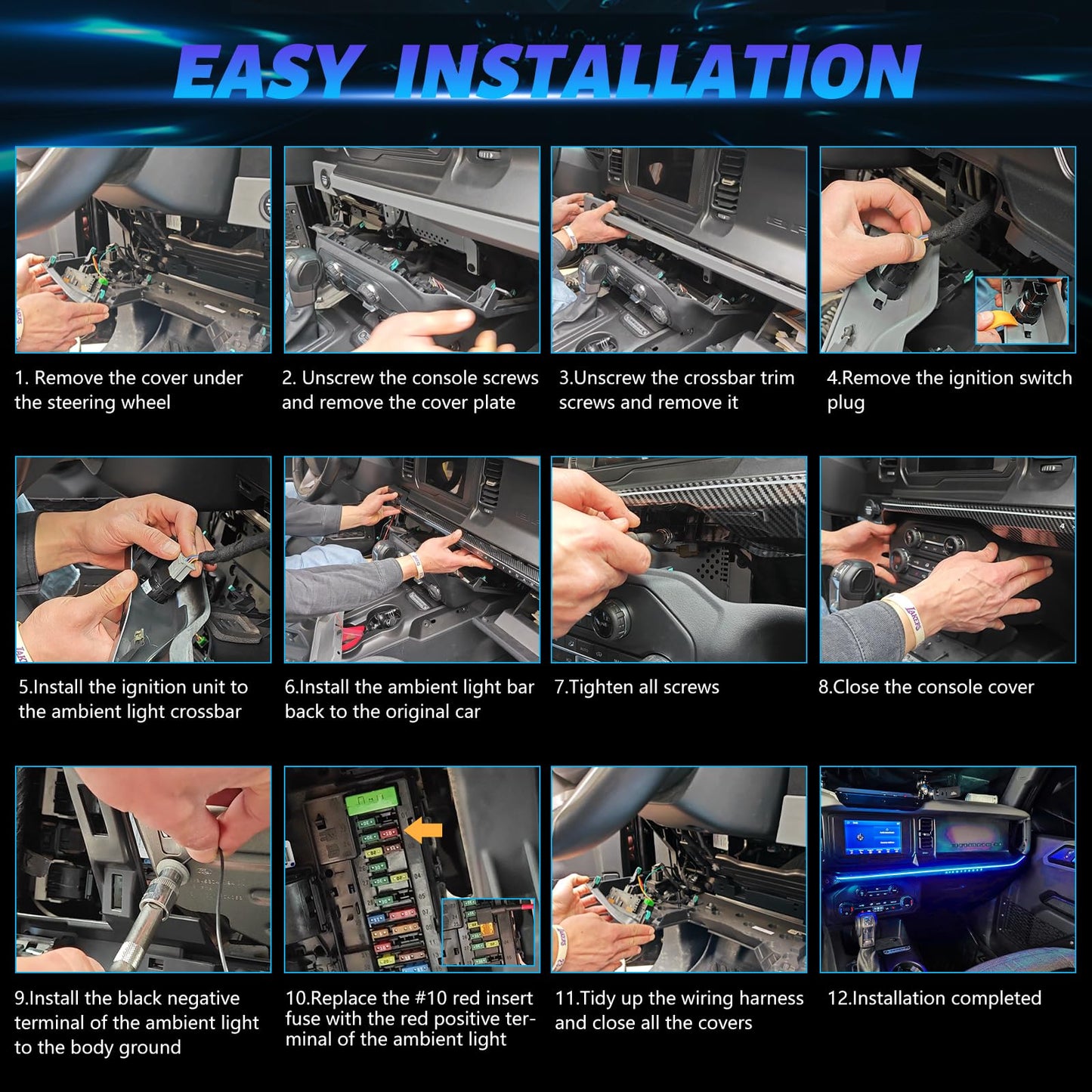 EASY INSTALLATION

1. Remove the cover under the steering wheel

2. Unscrew the console screws and remove the cover plate

3.Unscrew the crossbar trim screws and remove it

4.Remove the ignition switch plug

5.Install the ignition unit to the ambient light crossbar

6.Install the ambient light bar back to the original car

7.Tighten all screws

8.Close the console cover

9.Install the black negative terminal of the ambient light to the body ground

10.Replace the #10 red insert fuse with the red positive terminal of the ambient light

11.Tidy up the wiring harness and close all the covers

12.Installation completed