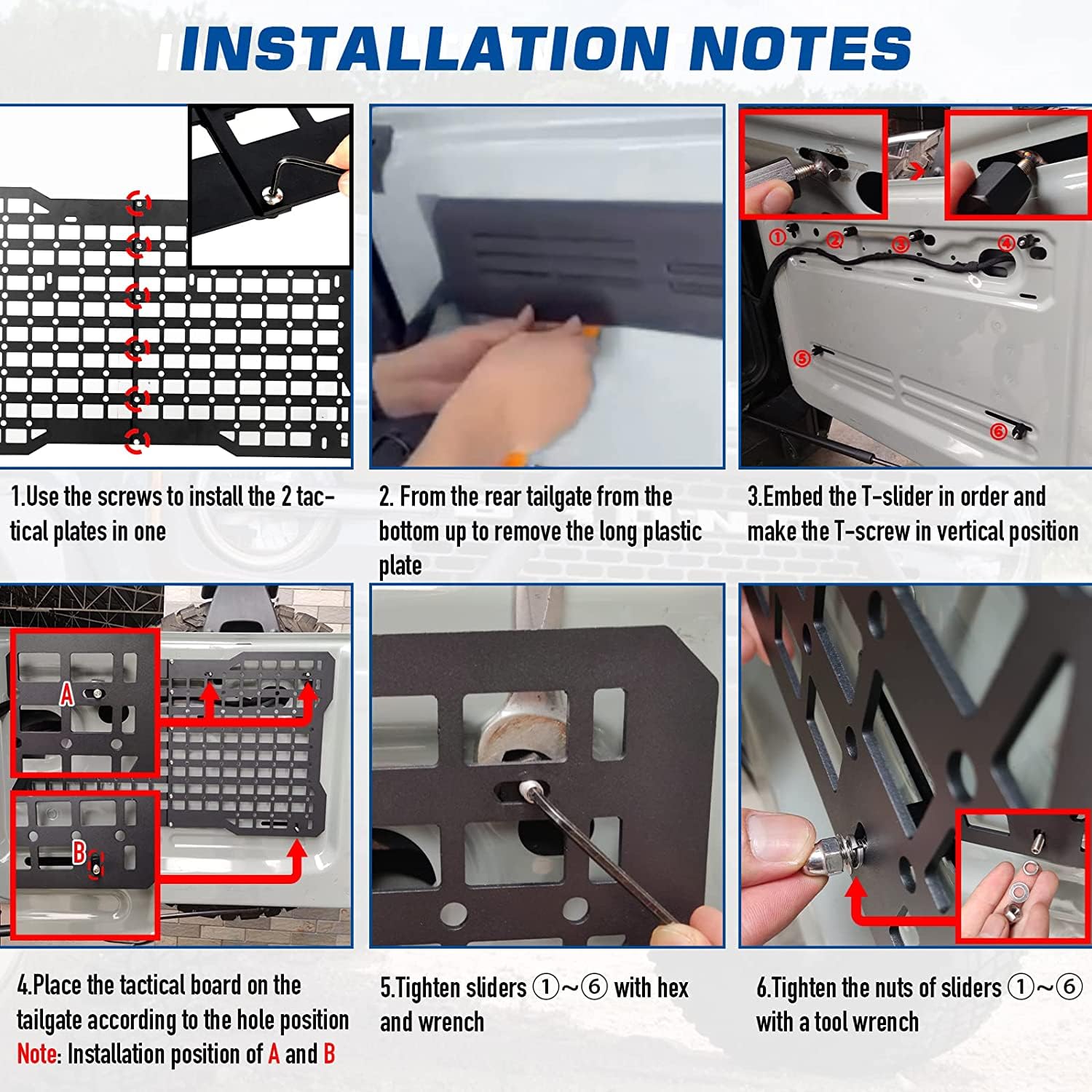 INSTALLATION NOTES

①
②
③
④
⑤
⑥

1.Use the screws to install the 2 tactical plates in one

2. From the rear tailgate from the bottom up to remove the long plastic plate

3.Embed the T-slider in order and make the T-screw in vertical position

A
B

4.Place the tactical board on the tailgate according to the hole position
Note: Installation position of A and B

5.Tighten sliders ①~⑥ with hex and wrench

6.Tighten the nuts of sliders ①~⑥ with a tool wrench