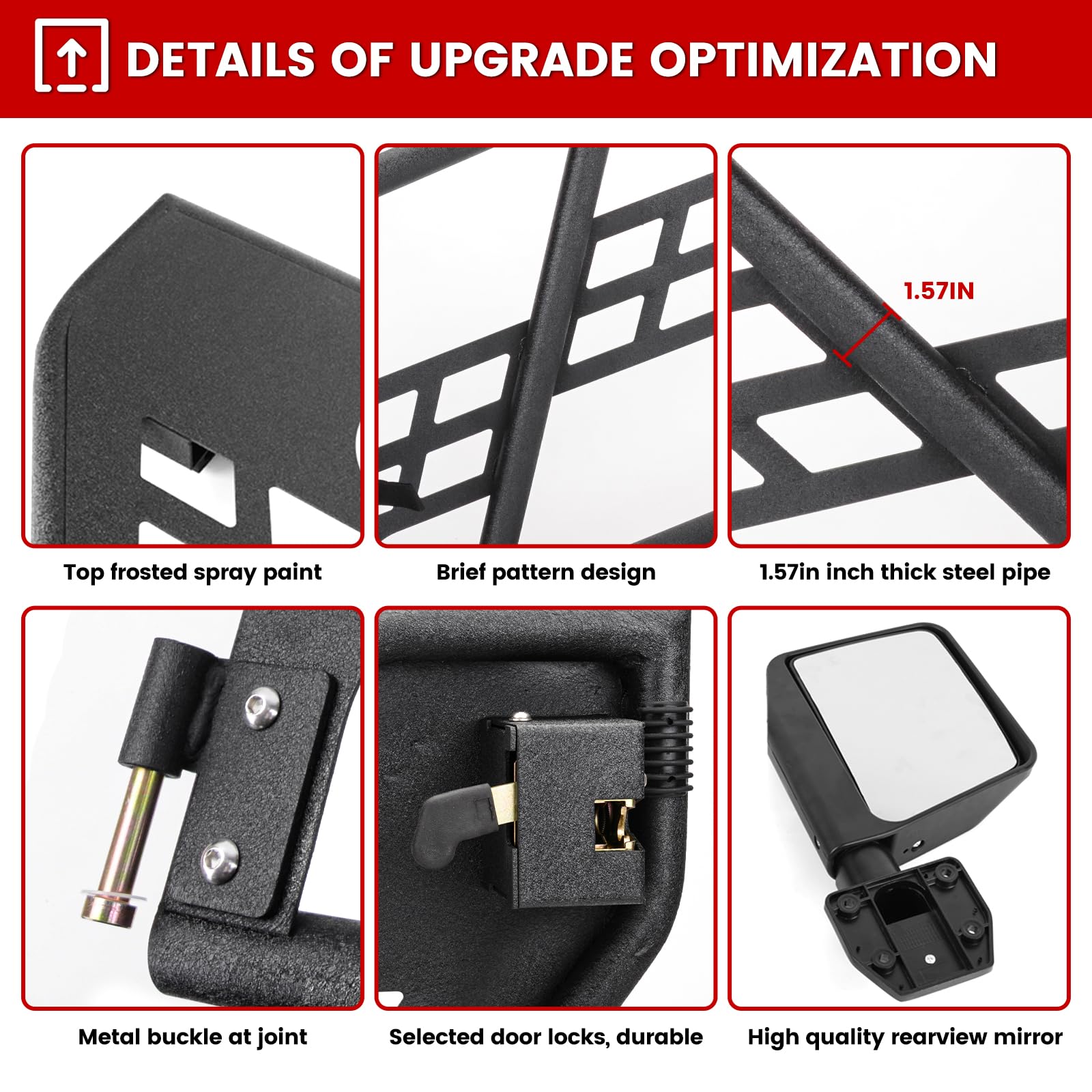 DETAILS OF UPGRADE OPTIMIZATION

Top frosted spray paint

Brief pattern design

1.57IN

1.57in inch thick steel pipe

Metal buckle at joint

Selected door locks, durable

High quality rearview mirror