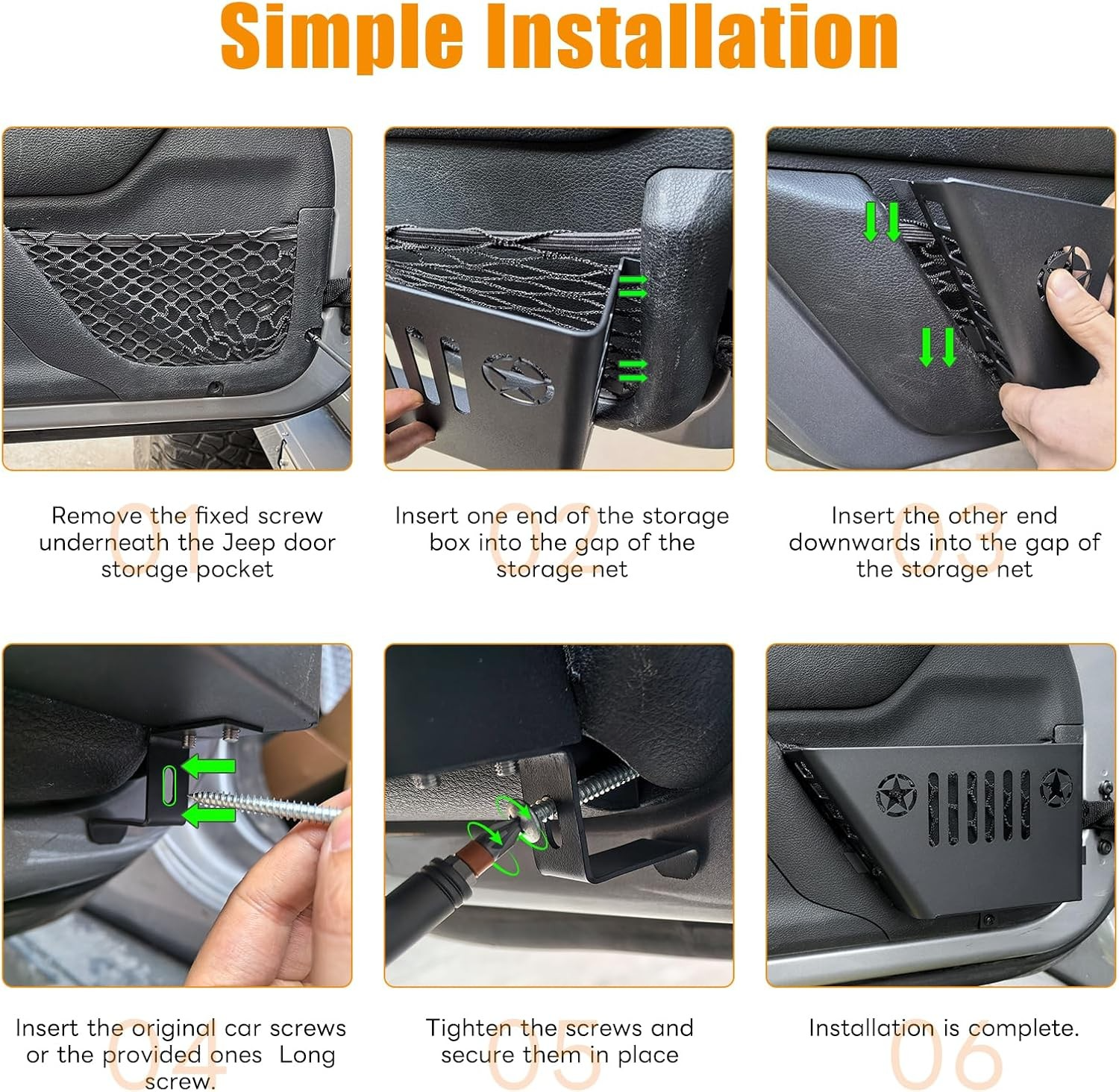 Simple Installation

01
Remove the fixed screw underneath the Jeep door storage pocket

02
Insert one end of the storage box into the gap of the storage net

03
Insert the other end downwards into the gap of the storage net

04
Insert the original car screws or the provided ones Long screw.

05
Tighten the screws and secure them in place

06
Installation is complete.