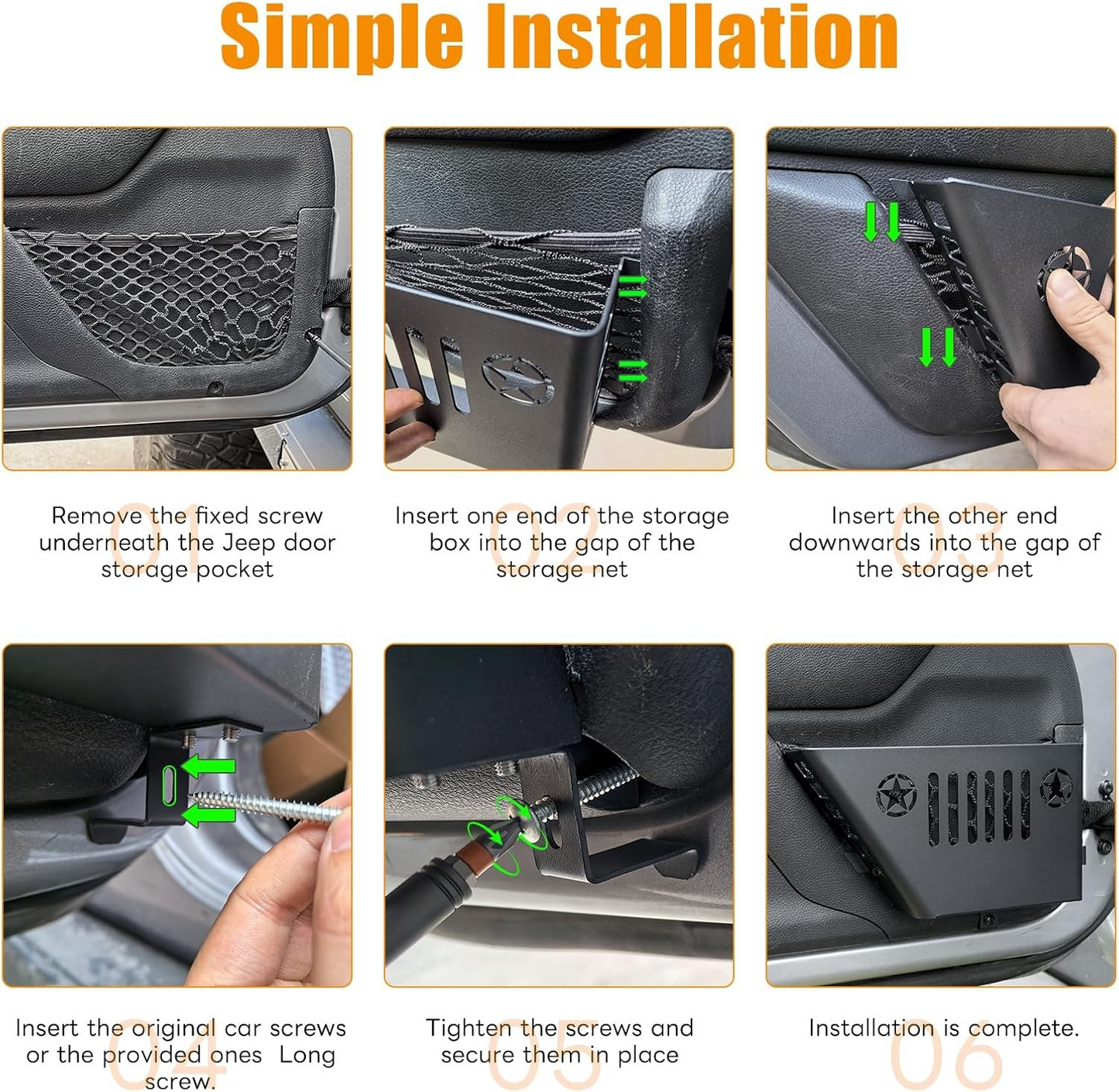 Simple Installation

01
Remove the fixed screw underneath the Jeep door storage pocket

02
Insert one end of the storage box into the gap of the storage net

03
Insert the other end downwards into the gap of the storage net

04
Insert the original car screws or the provided ones Long screw.

05
Tighten the screws and secure them in place

06
Installation is complete.