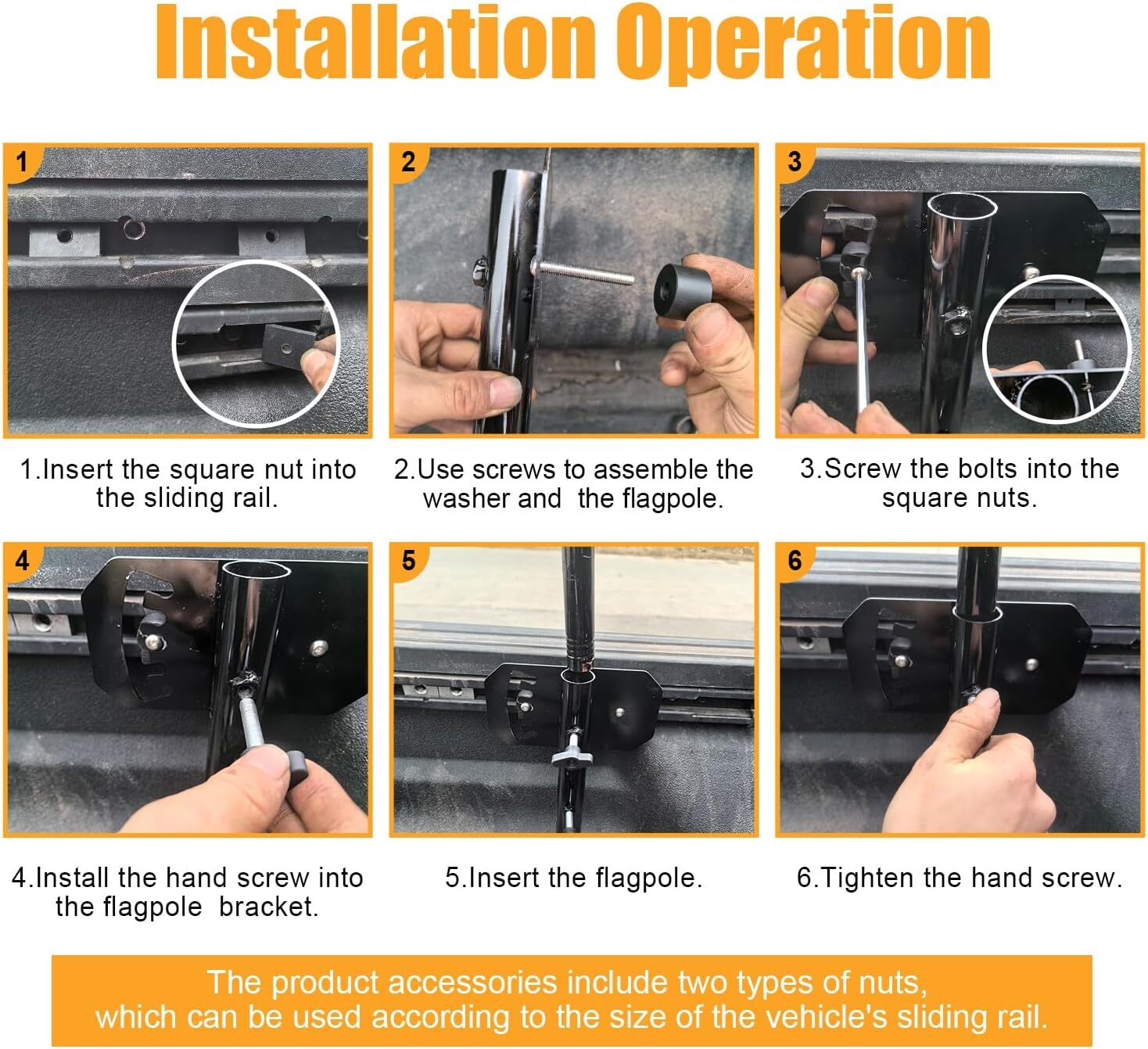 Installation Operation

1

1.Insert the square nut into the sliding rail.

2

2.Use screws to assemble the washer and  the flagpole.

3

3.Screw the bolts into the square nuts.

4

4.Install the hand screw into the flagpole  bracket.

5

5.Insert the flagpole.

6

6.Tighten the hand screw.

The product accessories include two types of nuts, which can be used according to the size of the vehicle's sliding rail.