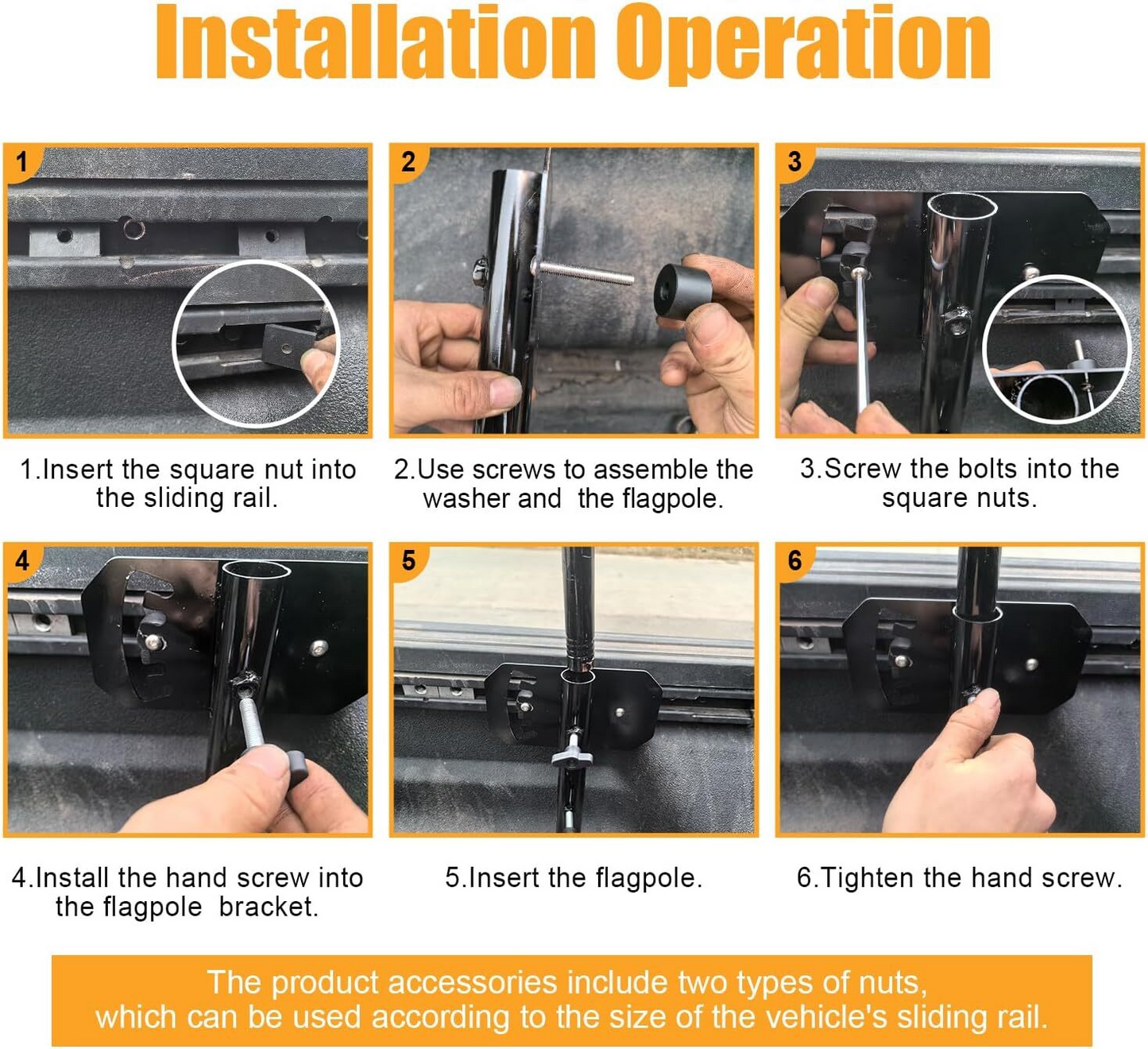 Installation Operation

1

2

3

1.Insert the square nut into the sliding rail.

2.Use screws to assemble the washer and the flagpole.

3.Screw the bolts into the square nuts.

4

5

6

4.Install the hand screw into the flagpole bracket.

5.Insert the flagpole.

6.Tighten the hand screw.

The product accessories include two types of nuts, which can be used according to the size of the vehicle's sliding rail.