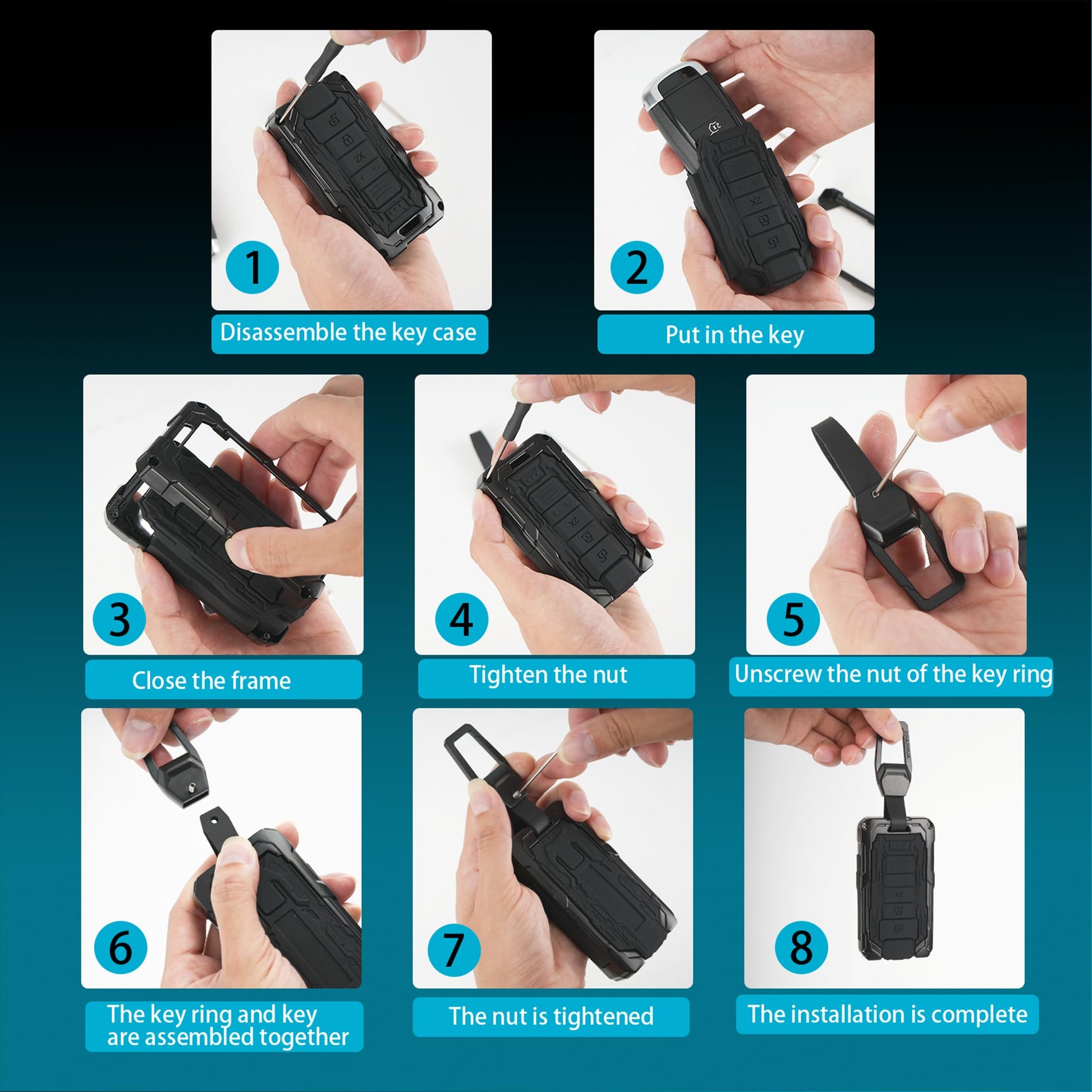 1
Disassemble the key case

2
Put in the key

3
Close the frame

4
Tighten the nut

5
Unscrew the nut of the key ring

6
The key ring and key are assembled together

7
The nut is tightened

8
The installation is complete