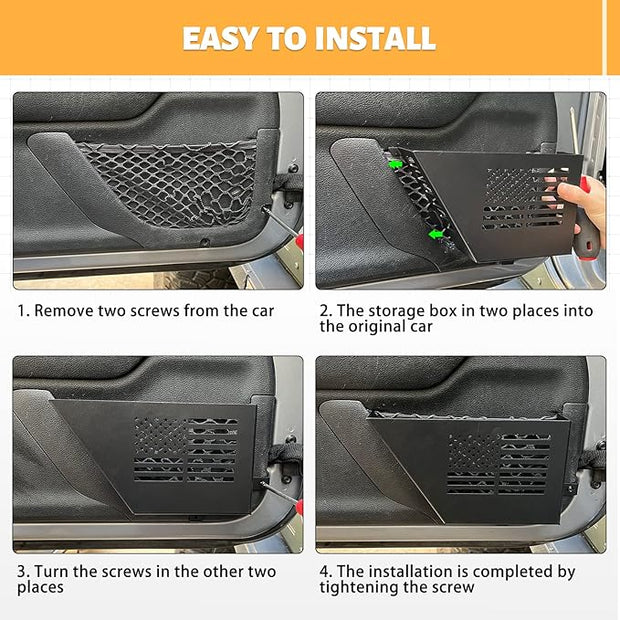 EASY TO INSTALL

1. Remove two screws from the car

2. The storage box in two places into the original car

3. Turn the screws in the other two places

4. The installation is completed by tightening the screw