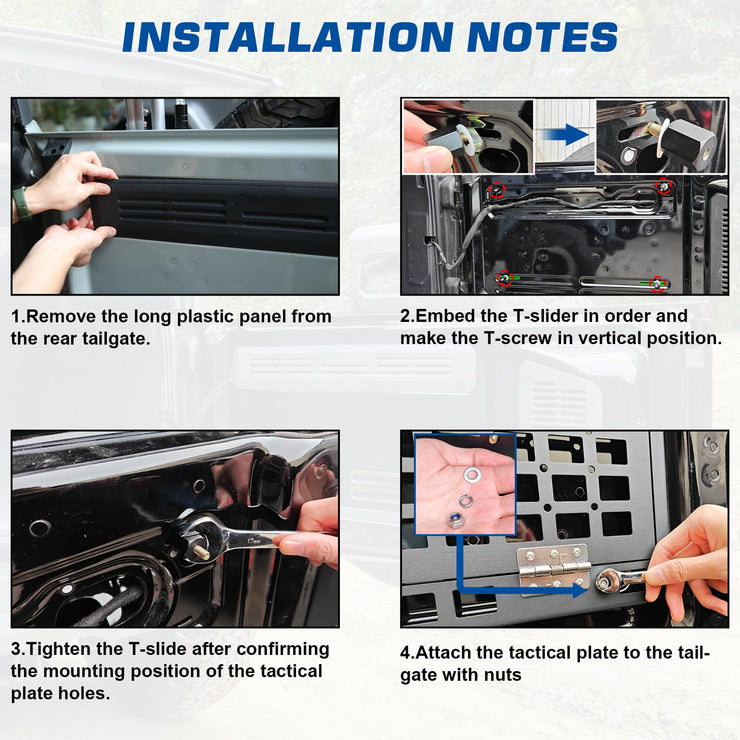 INSTALLATION NOTES

1.Remove the long plastic panel from the rear tailgate.

2.Embed the T-slider in order and make the T-screw in vertical position.

3.Tighten the T-slide after confirming the mounting position of the tactical plate holes.

4.Attach the tactical plate to the tailgate with nuts