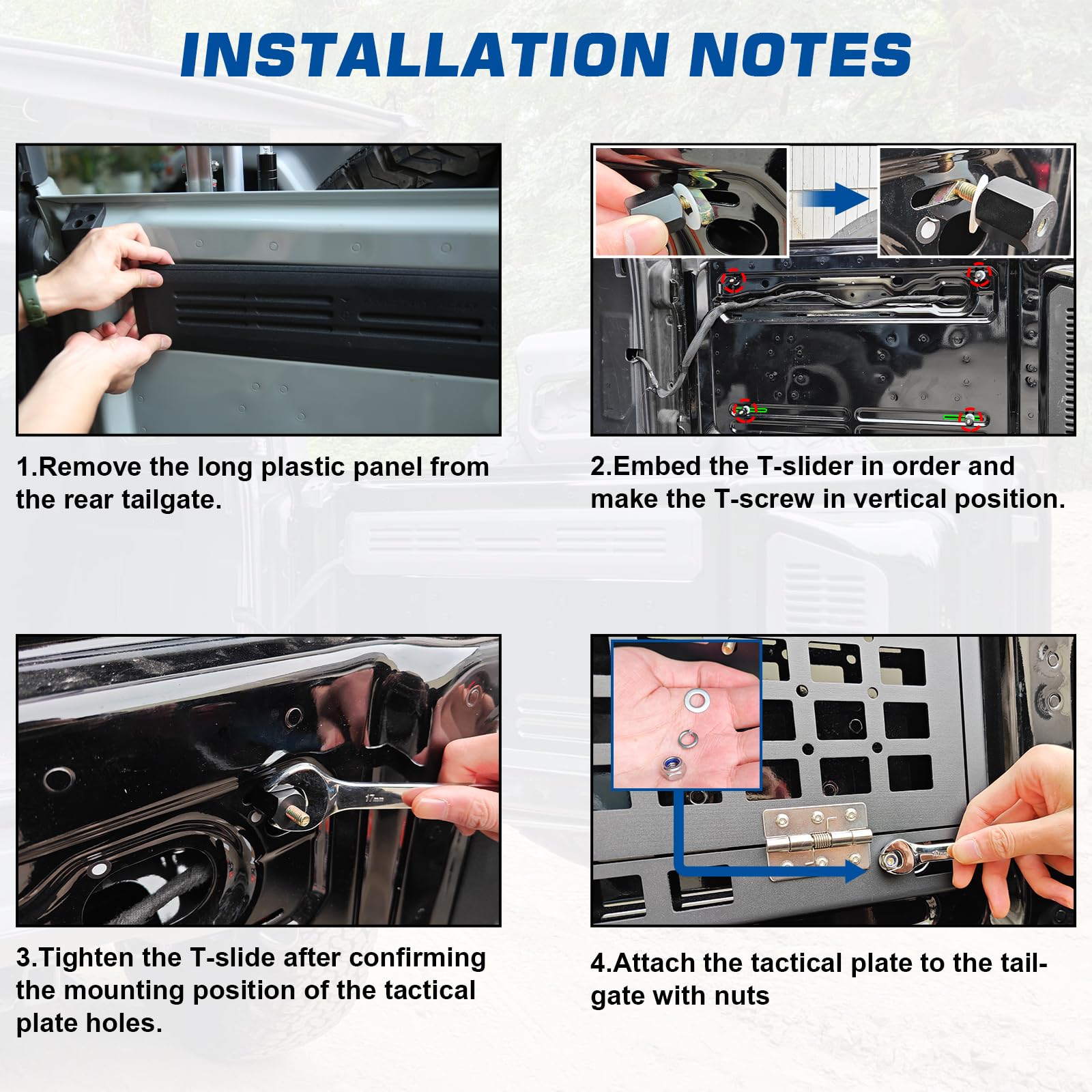 INSTALLATION NOTES

1.Remove the long plastic panel from the rear tailgate.

2.Embed the T-slider in order and make the T-screw in vertical position.

17mm

3.Tighten the T-slide after confirming the mounting position of the tactical plate holes.

4.Attach the tactical plate to the tailgate with nuts