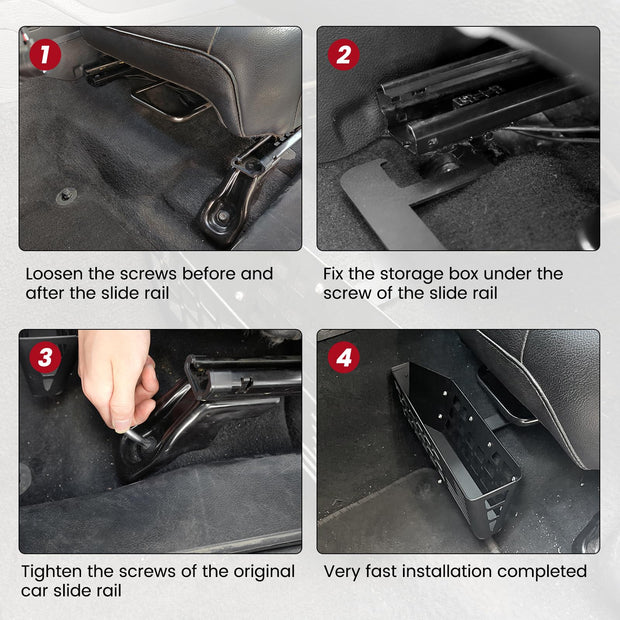 1

Loosen the screws before and after the slide rail

2

Fix the storage box under the screw of the slide rail

3

Tighten the screws of the original car slide rail

4

Very fast installation completed