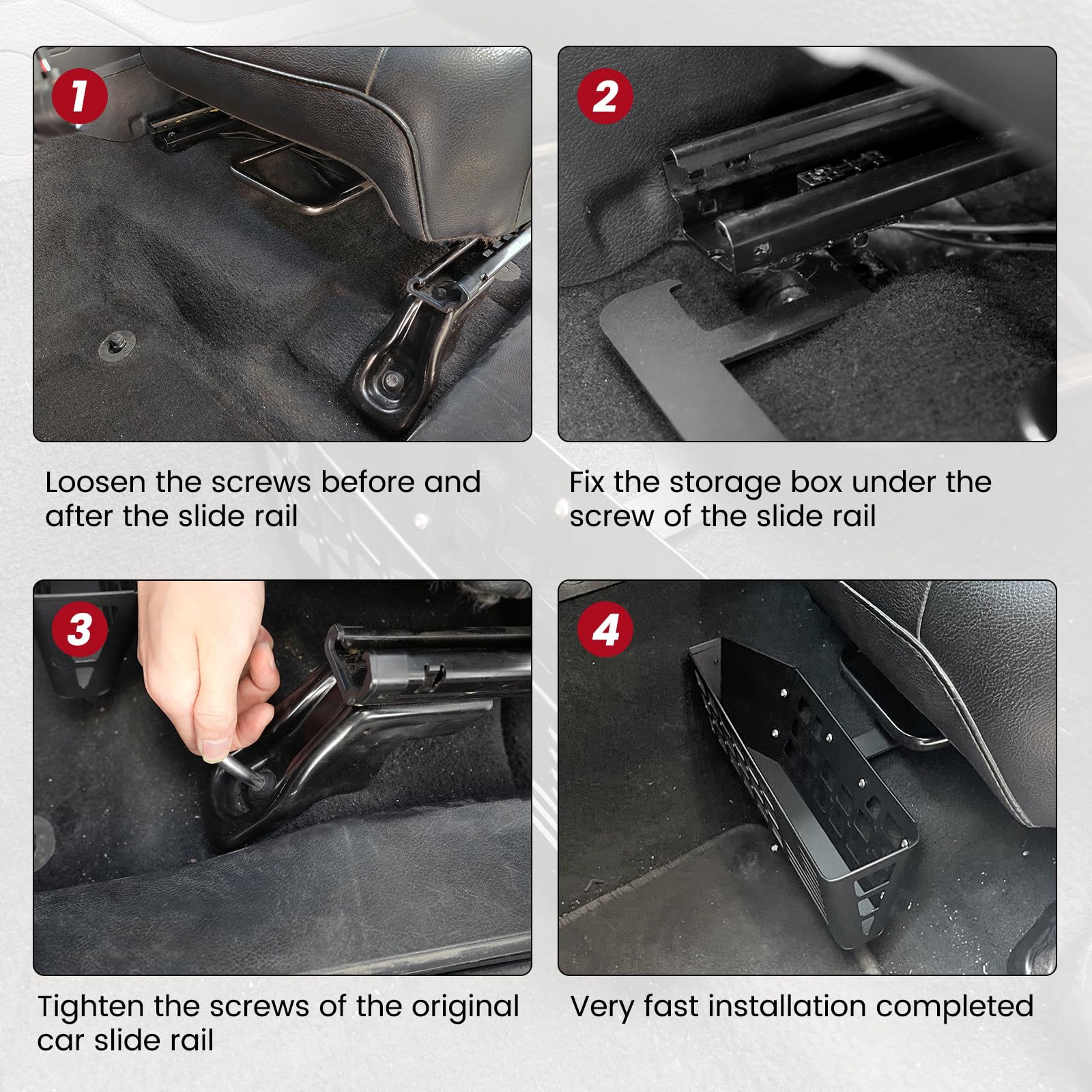 1

Loosen the screws before and after the slide rail

2

Fix the storage box under the screw of the slide rail

3

Tighten the screws of the original car slide rail

4

Very fast installation completed