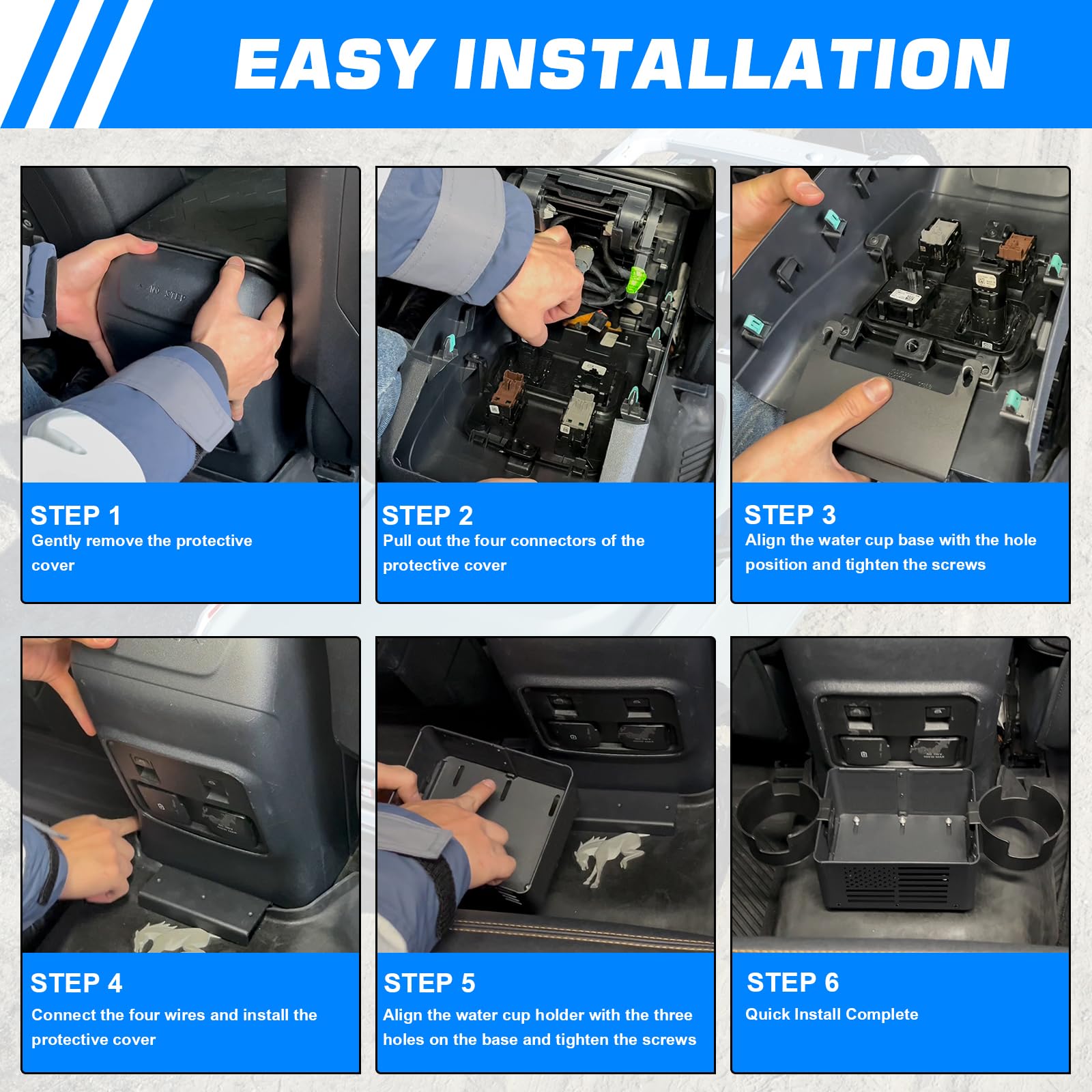 EASY INSTALLATION

NO STEP

STEP 1
Gently remove the protective cover

STEP 2
Pull out the four connectors of the protective cover

STEP 3
Align the water cup base with the hole position and tighten the screws

STEP 4
Connect the four wires and install the protective cover

STEP 5
Align the water cup holder with the three holes on the base and tighten the screws

STEP 6
Quick Install Complete