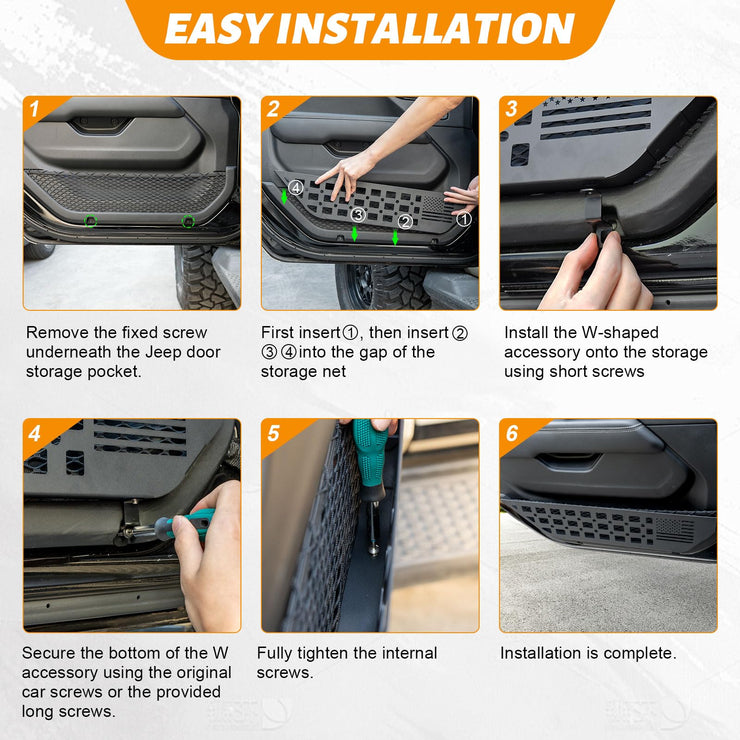 EASY INSTALLATION

1

Remove the fixed screw underneath the Jeep door storage pocket.

2

④ ③ ② ①

First insert①, then insert② ③④into the gap of the storage net

3

Install the W-shaped accessory onto the storage using short screws

4

Secure the bottom of the W accessory using the original car screws or the provided long screws.

5

Fully tighten the internal screws.

6

Installation is complete.