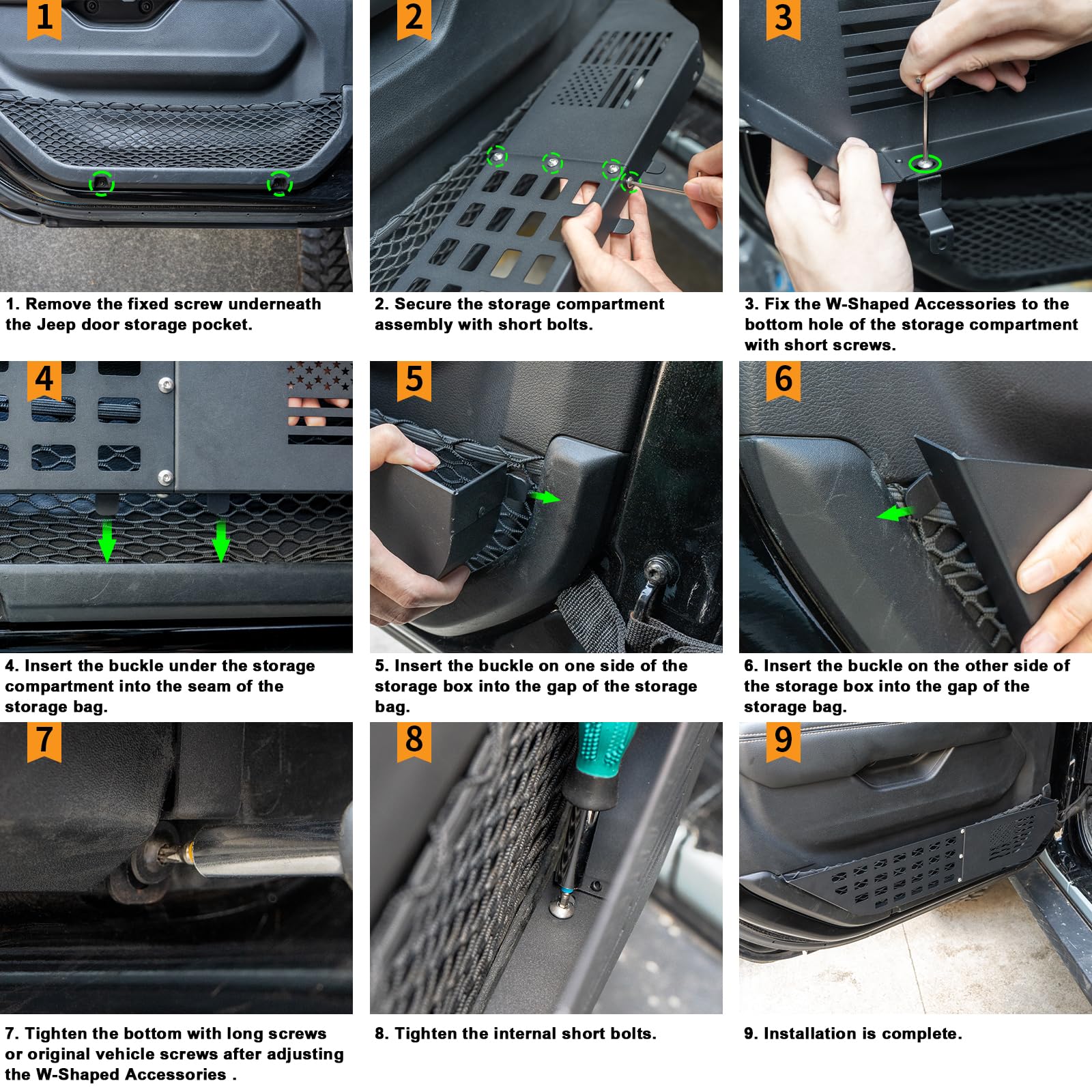 1

1. Remove the fixed screw underneath the Jeep door storage pocket.

2

2. Secure the storage compartment assembly with short bolts.

3

3. Fix the W-Shaped Accessories to the bottom hole of the storage compartment with short screws.

4

4. Insert the buckle under the storage compartment into the seam of the storage bag.

5

5. Insert the buckle on one side of the storage box into the gap of the storage bag.

6

6. Insert the buckle on the other side of the storage box into the gap of the storage bag.

7

7. Tighten the bottom with long screws or original vehicle screws after adjusting the W-Shaped Accessories .

8

8. Tighten the internal short bolts.

9

9. Installation is complete.