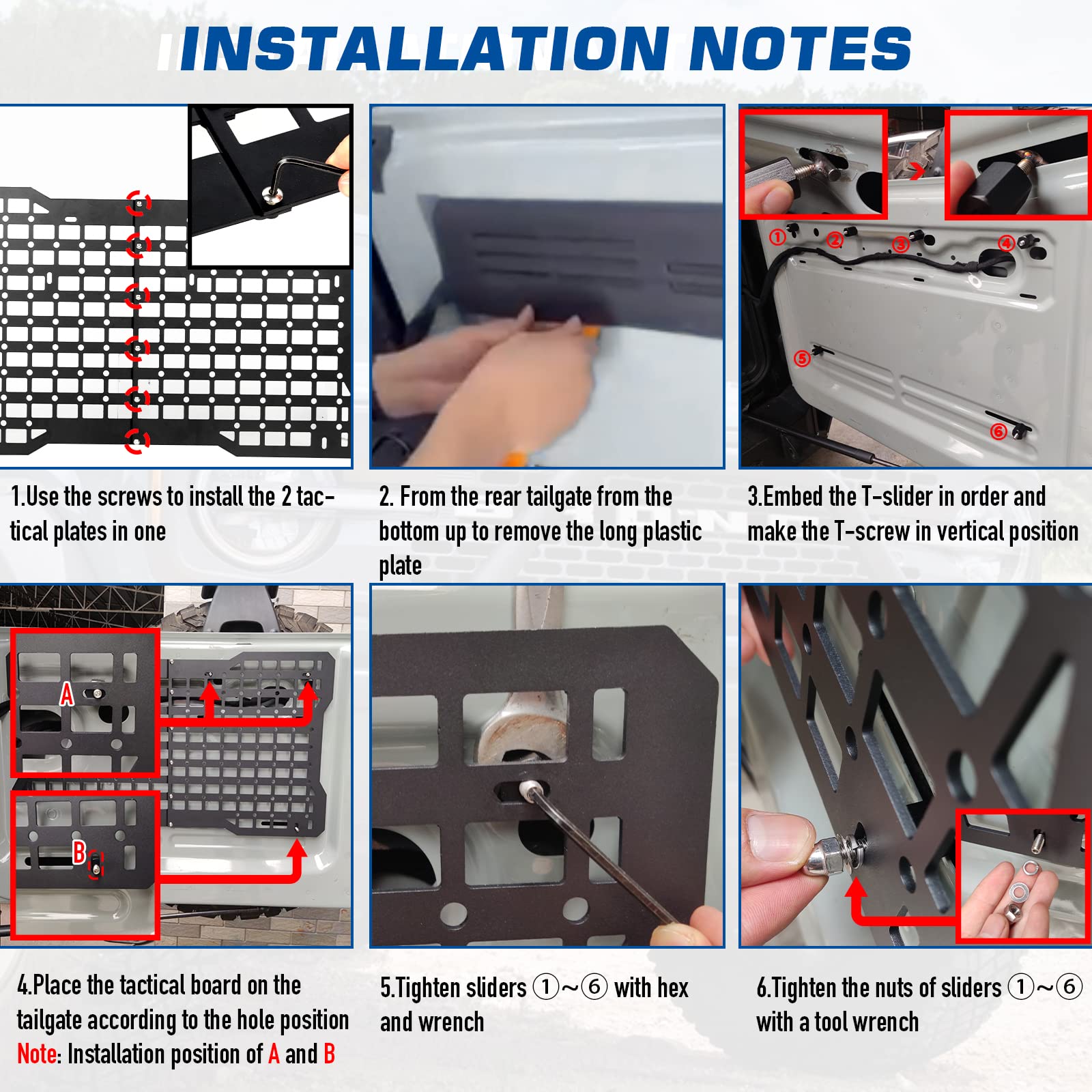 INSTALLATION NOTES

①
②
③
④
⑤
⑥

1.Use the screws to install the 2 tactical plates in one

2. From the rear tailgate from the bottom up to remove the long plastic plate

3.Embed the T-slider in order and make the T-screw in vertical position

A
B

4.Place the tactical board on the tailgate according to the hole position
Note: Installation position of A and B

5.Tighten sliders ①~⑥ with hex and wrench

6.Tighten the nuts of sliders ①~⑥ with a tool wrench