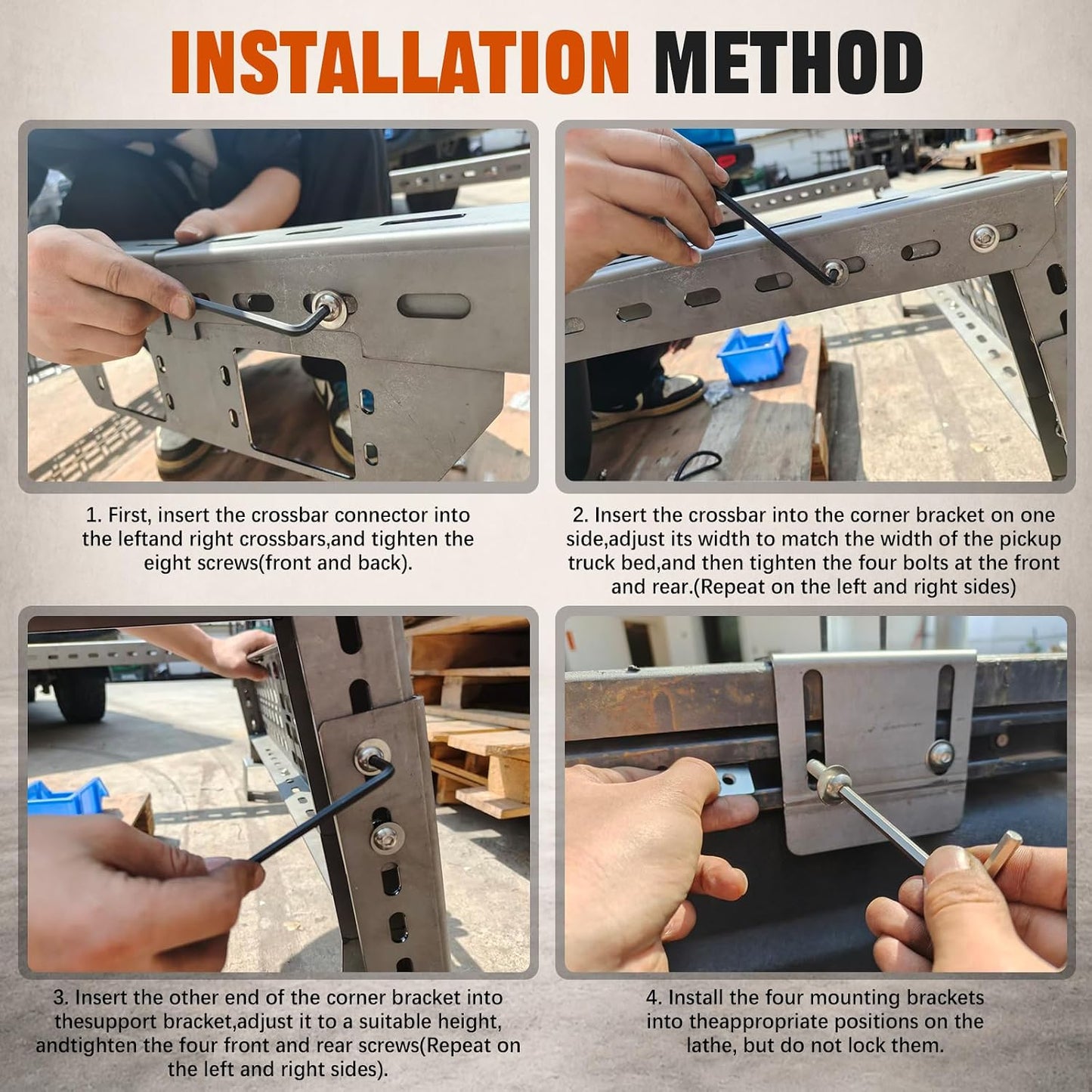 INSTALLATION METHOD

1. First, insert the crossbar connector into the leftand right crossbars,and tighten the eight screws(front and back).

2. Insert the crossbar into the corner bracket on one side,adjust its width to match the width of the pickup truck bed,and then tighten the four bolts at the front and rear.(Repeat on the left and right sides)

3. Insert the other end of the corner bracket into thesupport bracket,adjust it to a suitable height, andtighten the four front and rear screws(Repeat on the left and right sides).

4. Install the four mounting brackets into theappropriate positions on the lathe, but do not lock them.