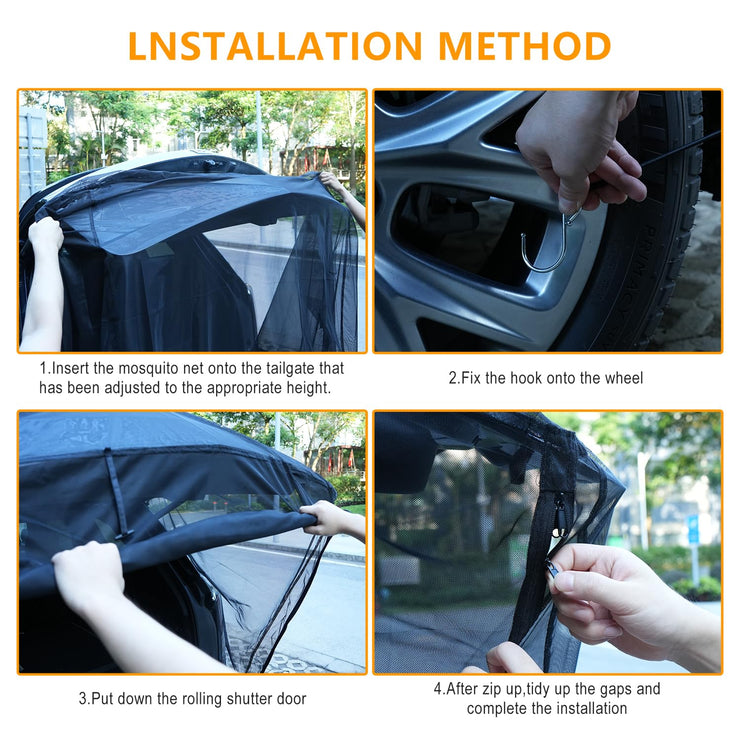 LNSTALLATION METHOD

PRIMACY

1.Insert the mosquito net onto the tailgate that has been adjusted to the appropriate height.

2.Fix the hook onto the wheel

3.Put down the rolling shutter door

4.After zip up,tidy up the gaps and complete the installation