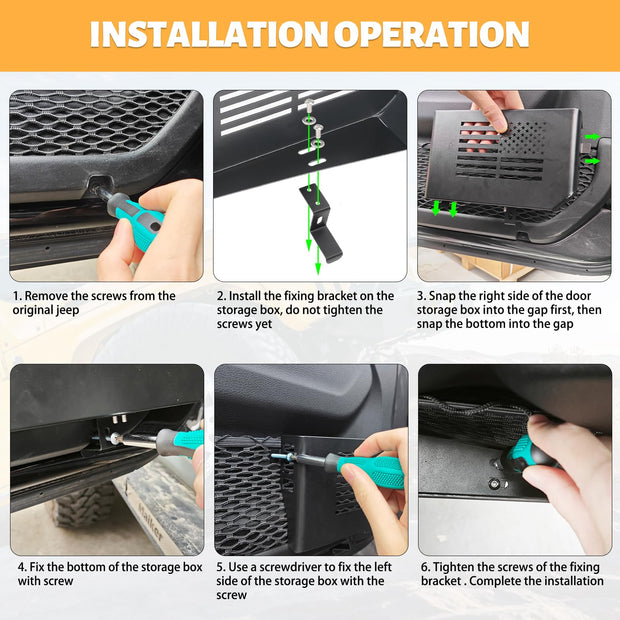 INSTALLATION OPERATION

1. Remove the screws from the original jeep

2. Install the fixing bracket on the storage box, do not tighten the screws yet

3. Snap the right side of the door storage box into the gap first, then snap the bottom into the gap

4. Fix the bottom of the storage box with screw

5. Use a screwdriver to fix the left side of the storage box with the screw

6. Tighten the screws of the fixing bracket . Complete the installation