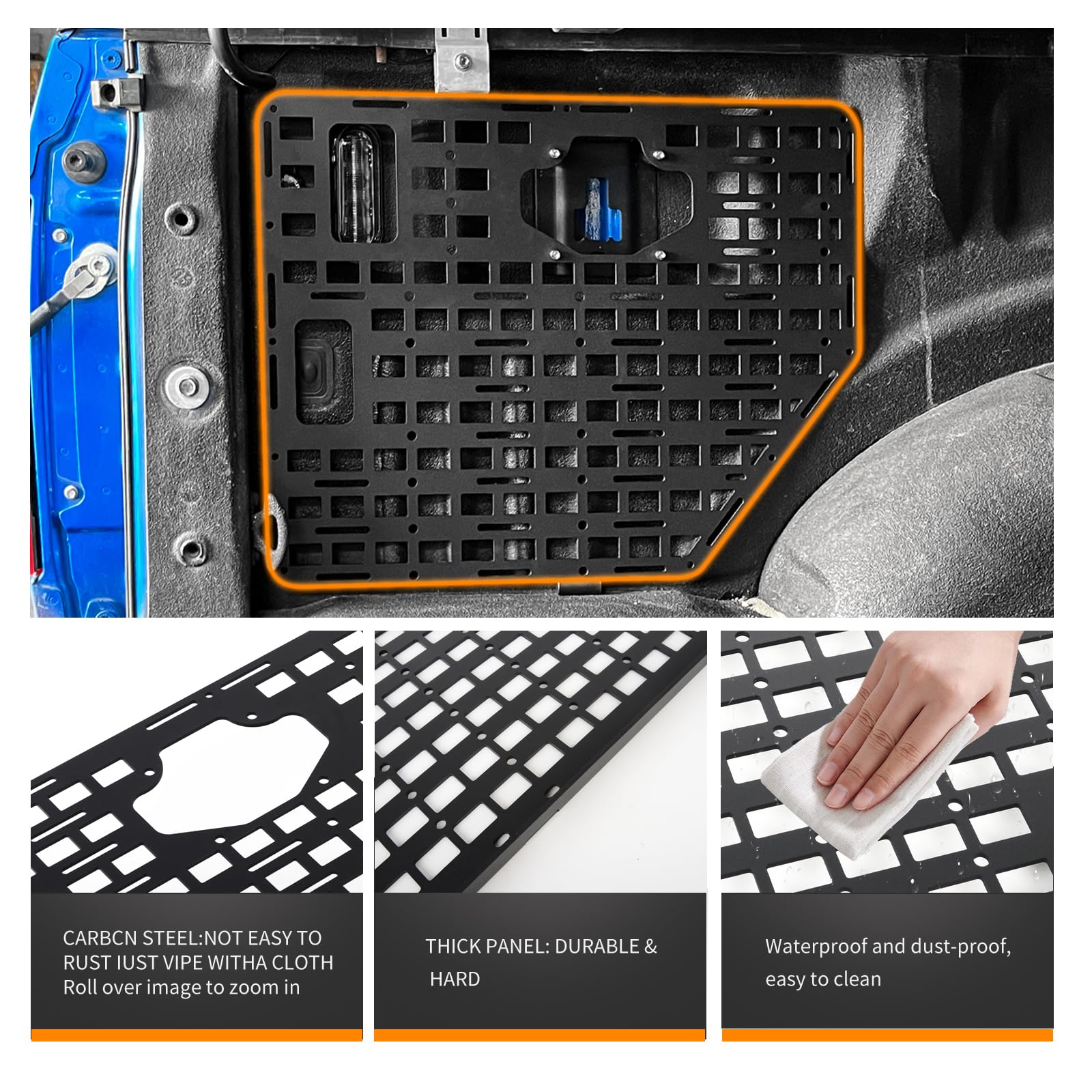 CARBCN STEEL:NOT EASY TO RUST IUST VIPE WITHA CLOTH Roll over image to zoom in

THICK PANEL: DURABLE & HARD

Waterproof and dust-proof, easy to clean