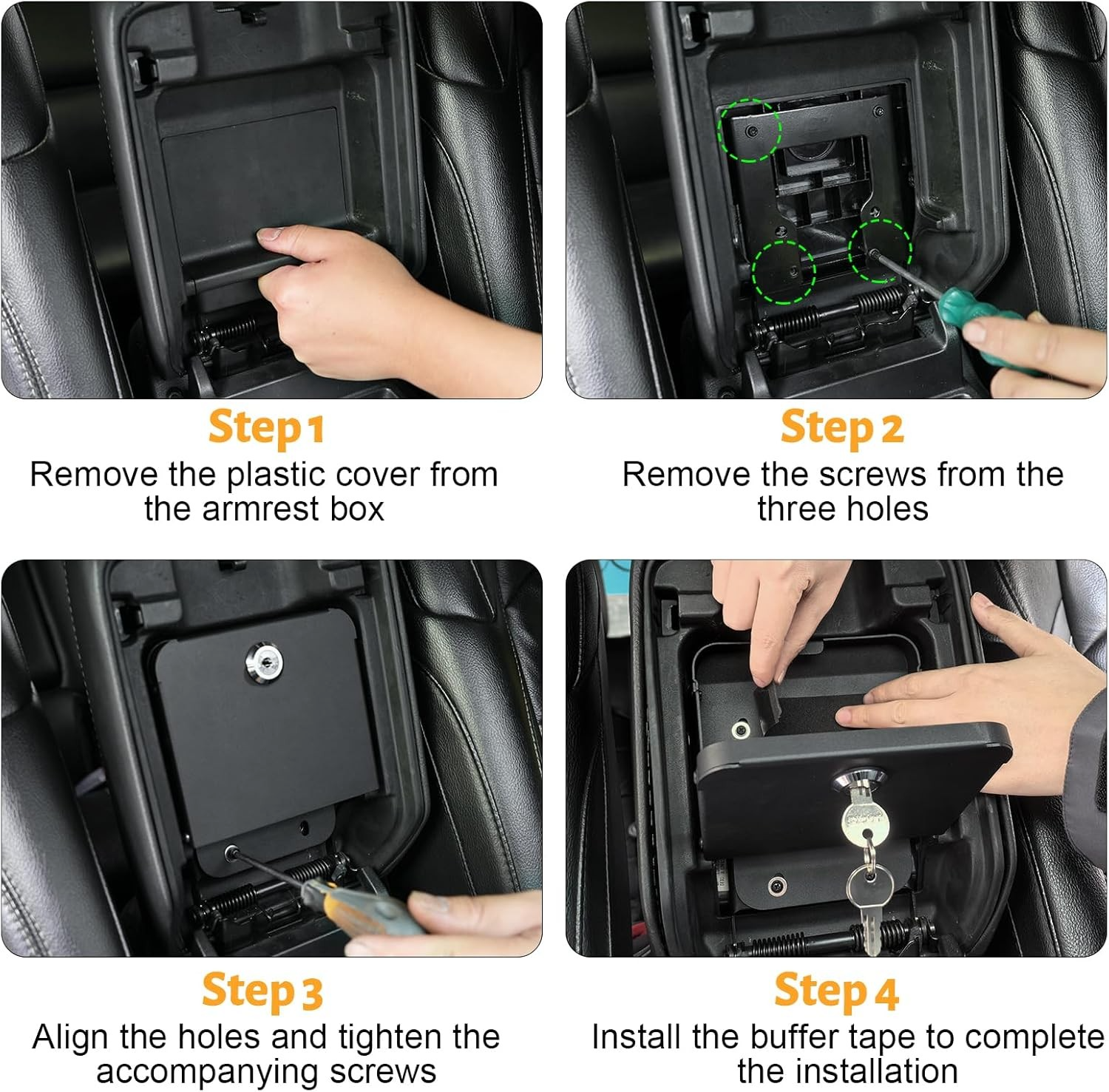 Step 1
Remove the plastic cover from the armrest box

Step 2
Remove the screws from the three holes

Step 3
Align the holes and tighten the accompanying screws

Step 4
Install the buffer tape to complete the installation