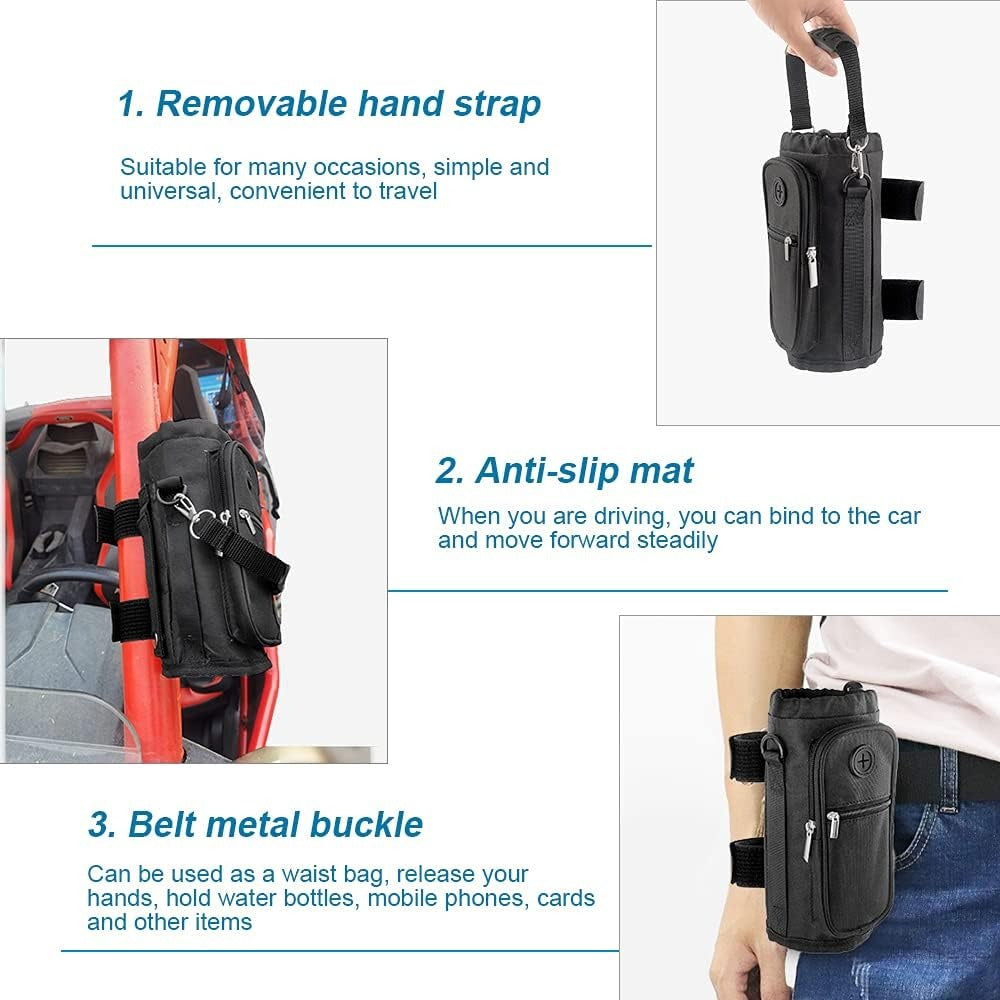 1. Removable hand strap

Suitable for many occasions, simple and universal, convenient to travel

2. Anti-slip mat

When you are driving, you can bind to the car and move forward steadily

3. Belt metal buckle

Can be used as a waist bag, release your hands, hold water bottles, mobile phones, cards and other items