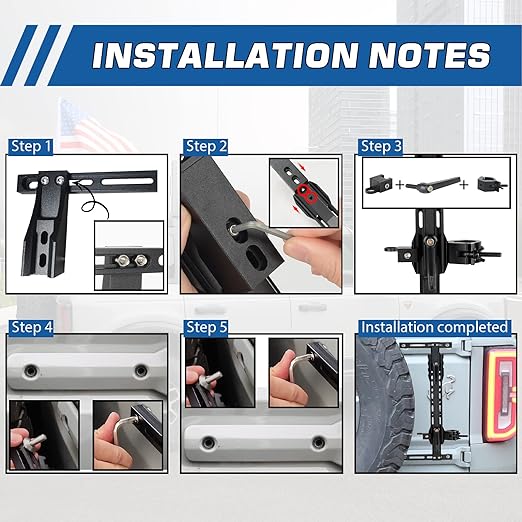 INSTALLATION NOTES

Step 1

Step 2

Step 3

Step 4

Step 5

Installation completed