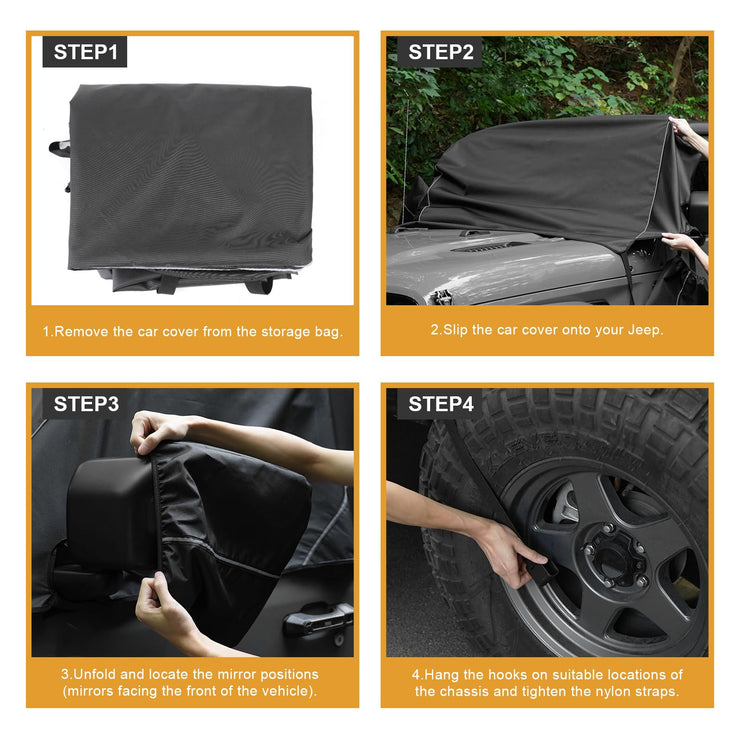 STEP1

1.Remove the car cover from the storage bag.

STEP2

2.Slip the car cover onto your Jeep.

STEP3

3.Unfold and locate the mirror positions (mirrors facing the front of the vehicle).

STEP4

4.Hang the hooks on suitable locations of the chassis and tighten the nylon straps.