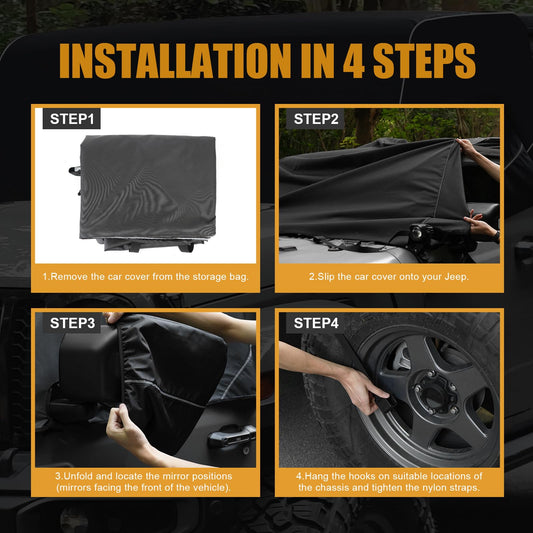 INSTALLATION IN 4 STEPS

STEP1

1.Remove the car cover from the storage bag.

STEP2

2.Slip the car cover onto your Jeep.

STEP3

3.Unfold and locate the mirror positions (mirrors facing the front of the vehicle).

STEP4

4.Hang the hooks on suitable locations of the chassis and tighten the nylon straps.