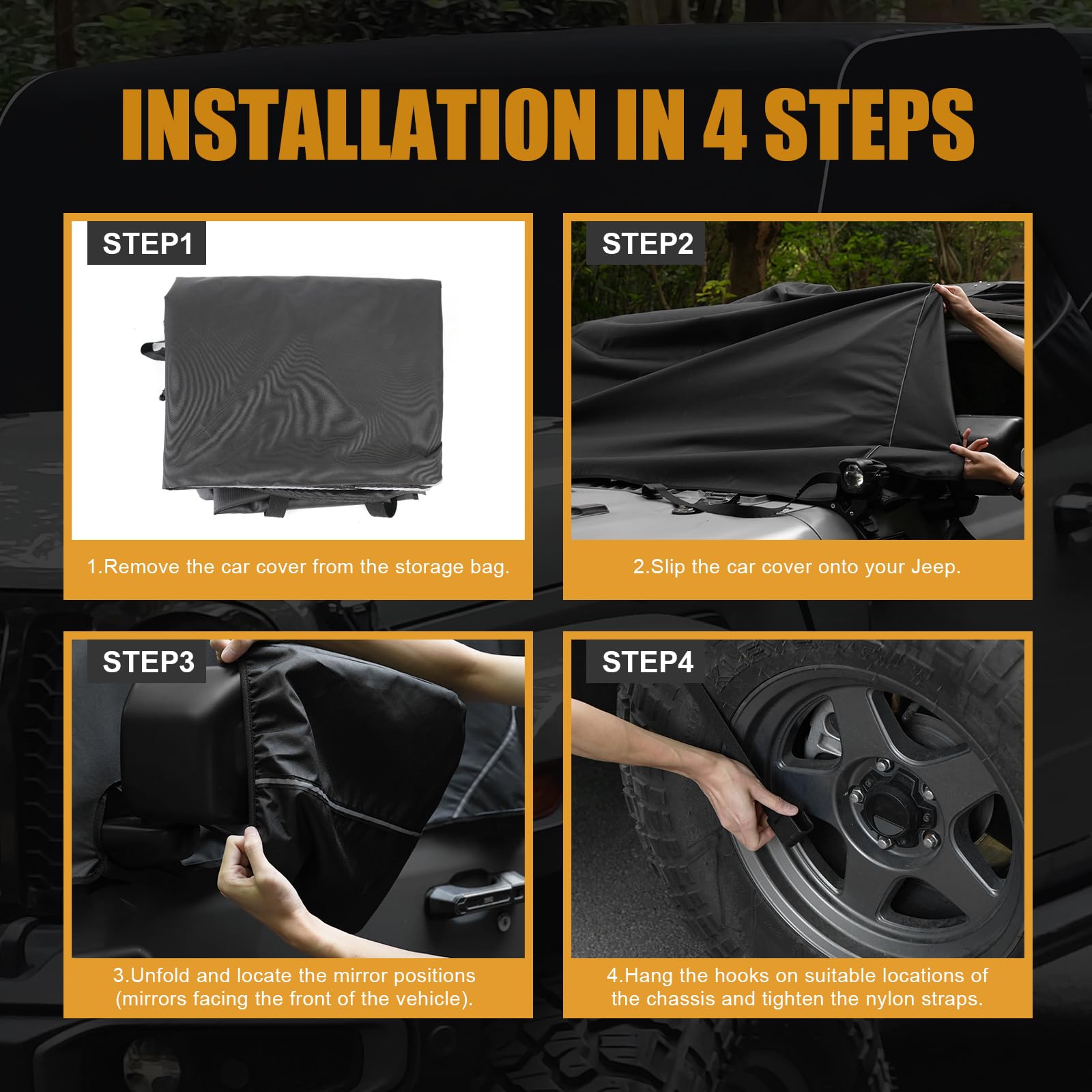 INSTALLATION IN 4 STEPS

STEP1

1.Remove the car cover from the storage bag.

STEP2

2.Slip the car cover onto your Jeep.

STEP3

3.Unfold and locate the mirror positions (mirrors facing the front of the vehicle).

STEP4

4.Hang the hooks on suitable locations of the chassis and tighten the nylon straps.