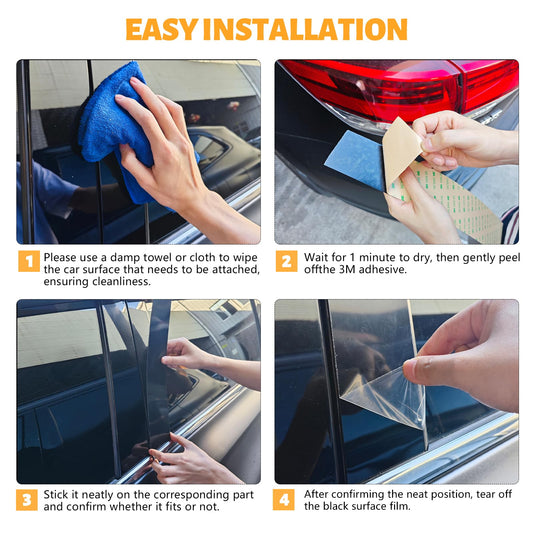 EASY INSTALLATION

1 Please use a damp towel or cloth to wipe the car surface that needs to be attached, ensuring cleanliness.

2 Wait for 1 minute to dry, then gently peel offthe 3M adhesive.

3 Stick it neatly on the corresponding part and confirm whether it fits or not.

4 After confirming the neat position, tear off the black surface film.