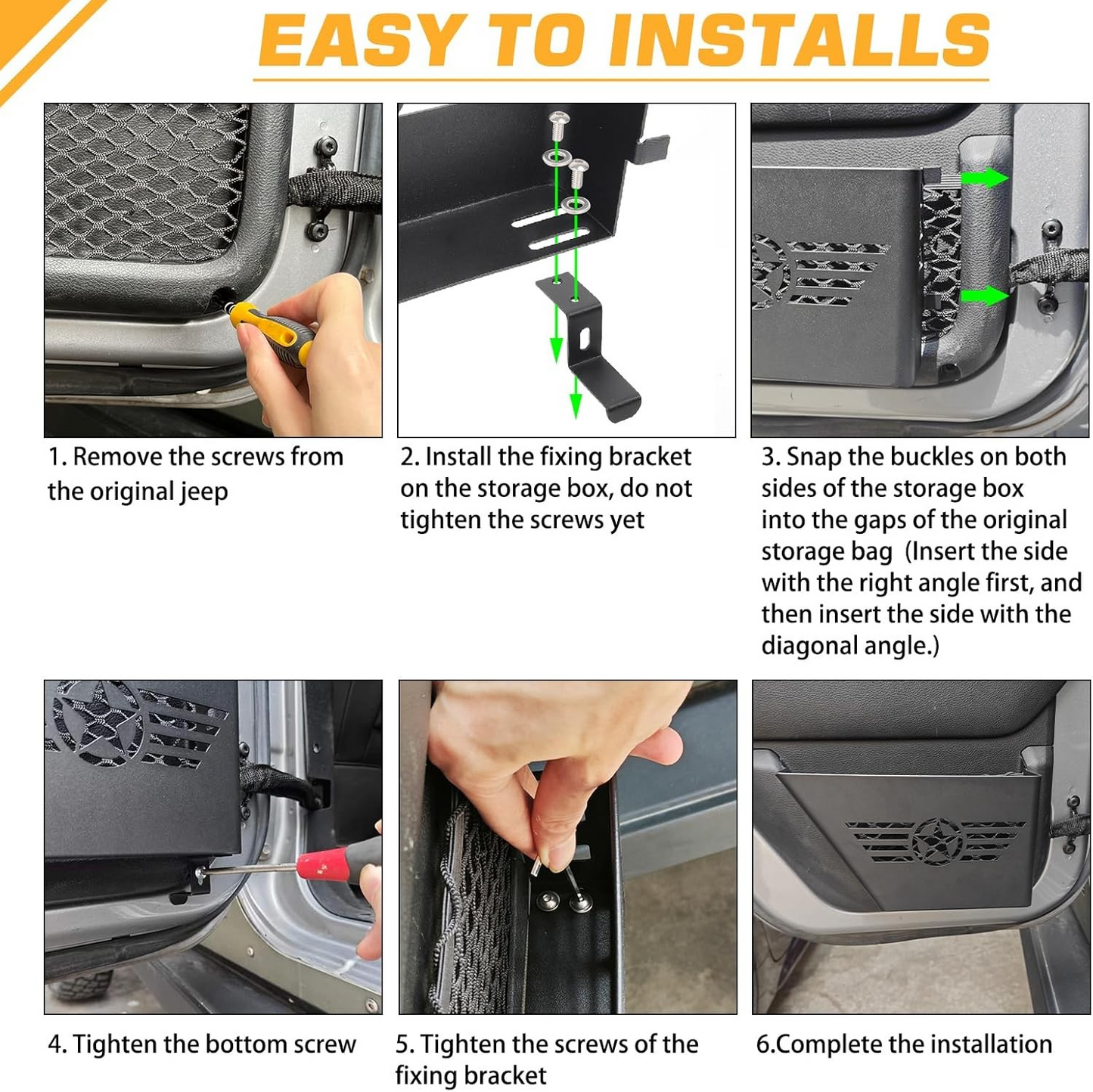 EASY TO INSTALLS

1. Remove the screws from the original jeep

2. Install the fixing bracket on the storage box, do not tighten the screws yet

3. Snap the buckles on both sides of the storage box into the gaps of the original storage bag (Insert the side with the right angle first, and then insert the side with the diagonal angle.)

4. Tighten the bottom screw

5. Tighten the screws of the fixing bracket

6.Complete the installation