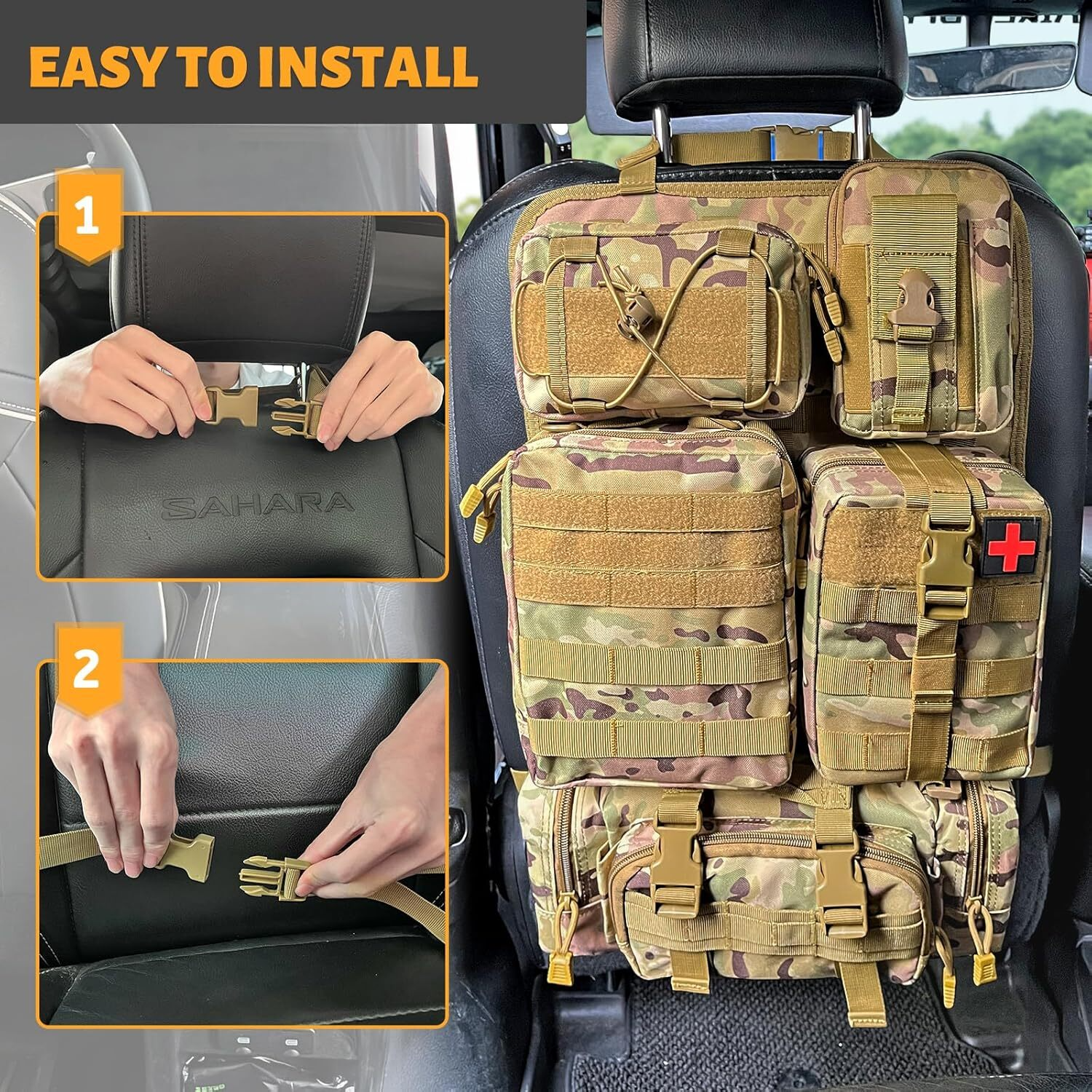 EASY TO INSTALL

1

SAHARA

2