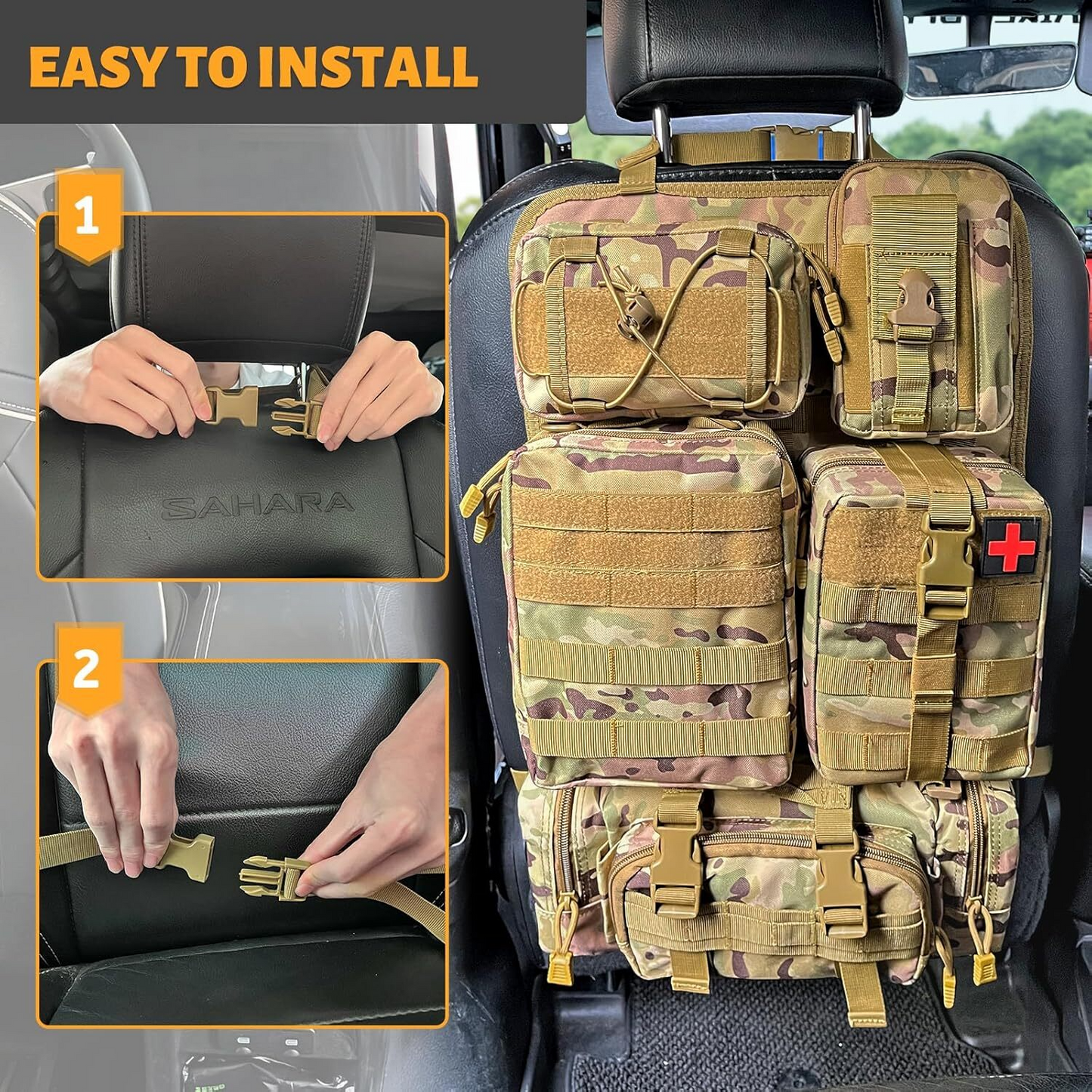 EASY TO INSTALL

1

SAHARA

2