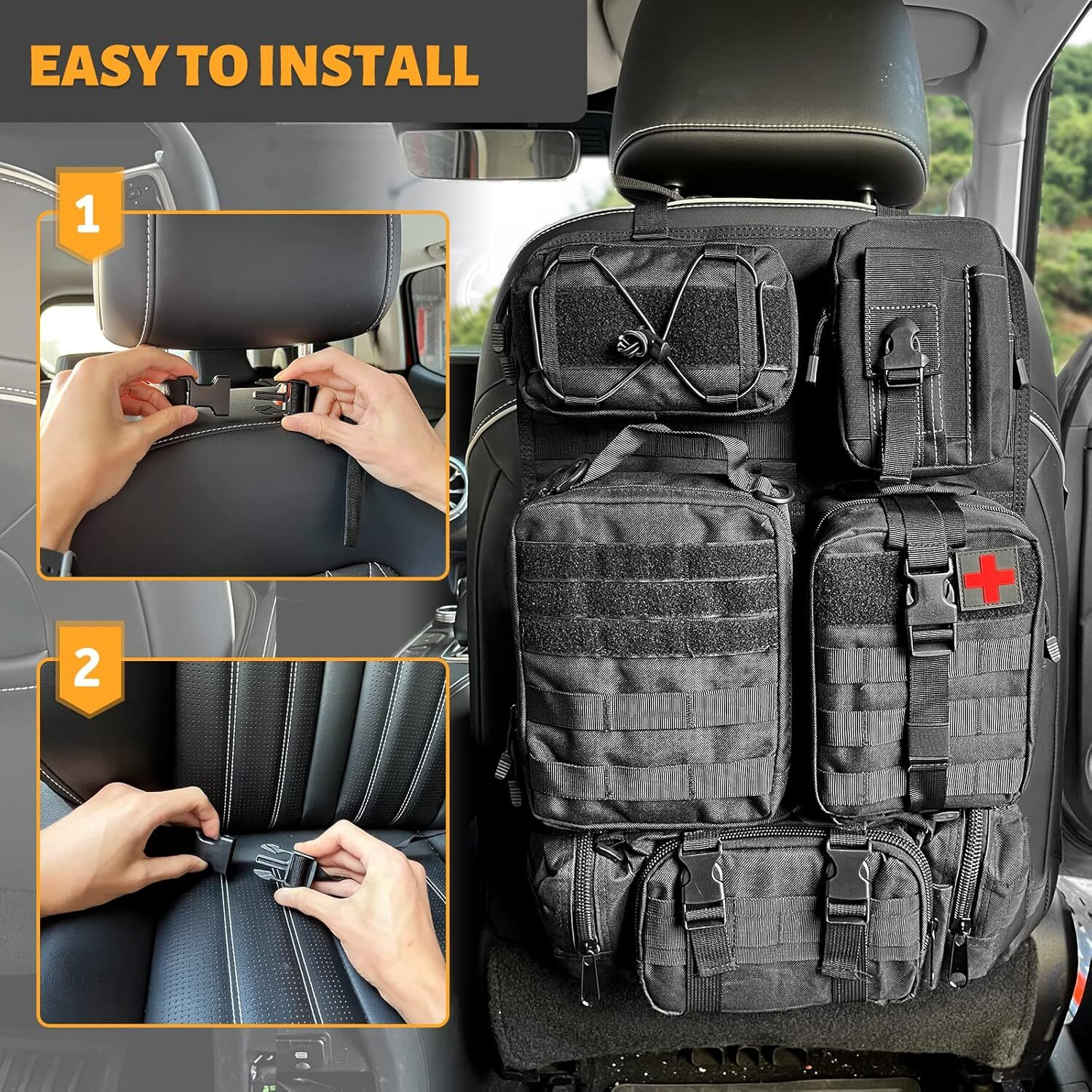 EASY TO INSTALL

1

2