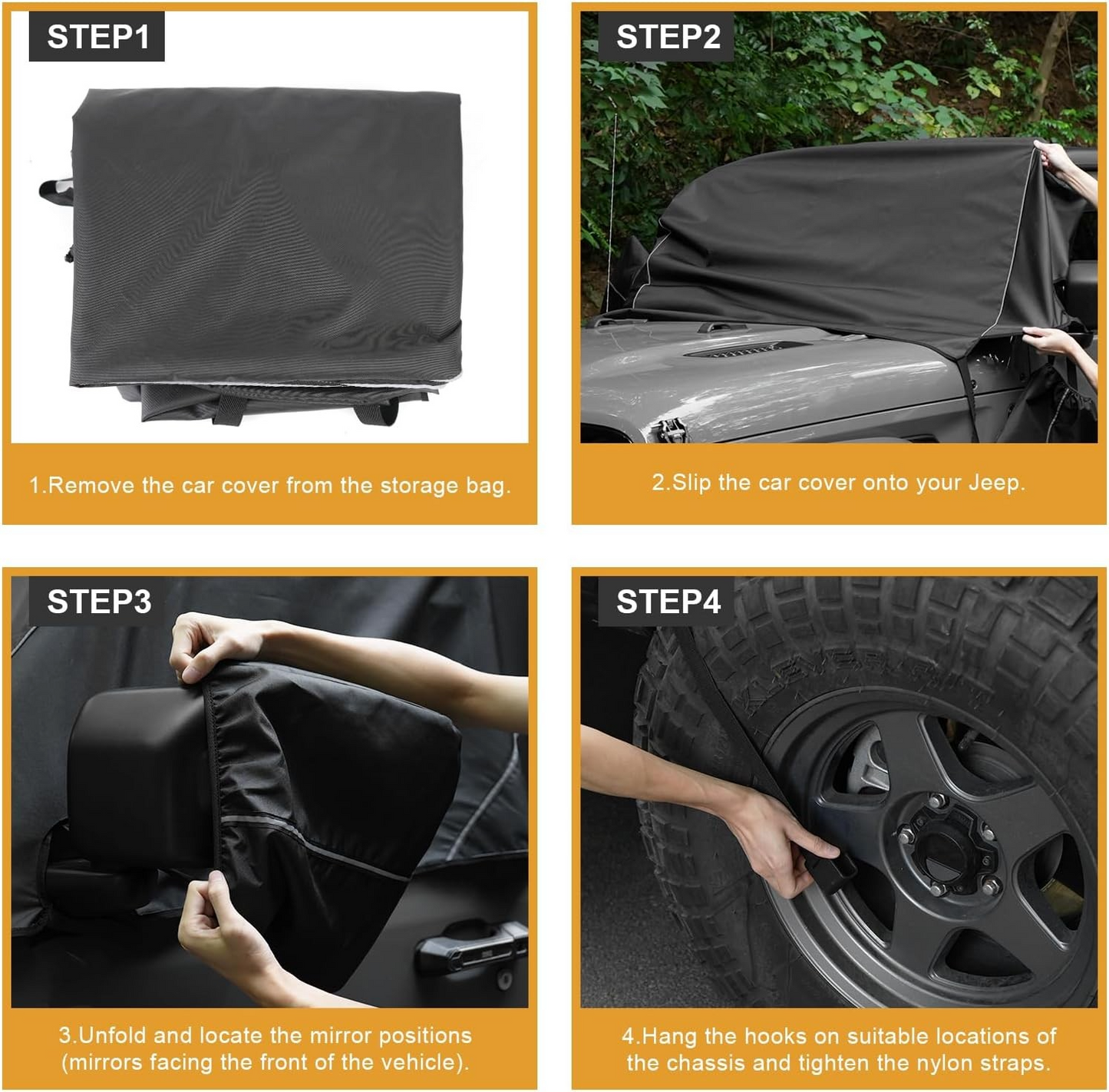 STEP1

1.Remove the car cover from the storage bag.

STEP2

2.Slip the car cover onto your Jeep.

STEP3

3.Unfold and locate the mirror positions (mirrors facing the front of the vehicle).

STEP4

4.Hang the hooks on suitable locations of the chassis and tighten the nylon straps.