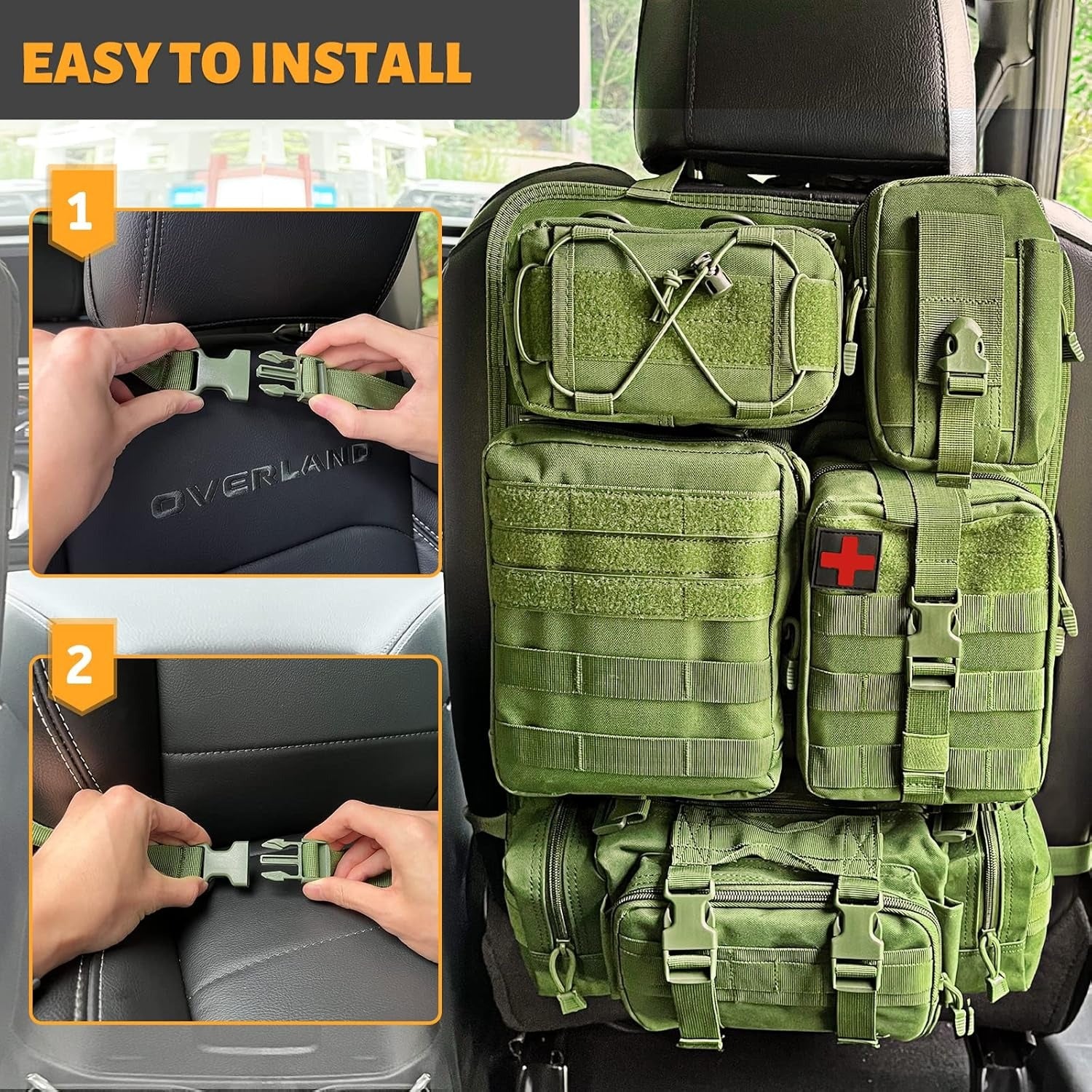 EASY TO INSTALL

1

OVERLAND

2