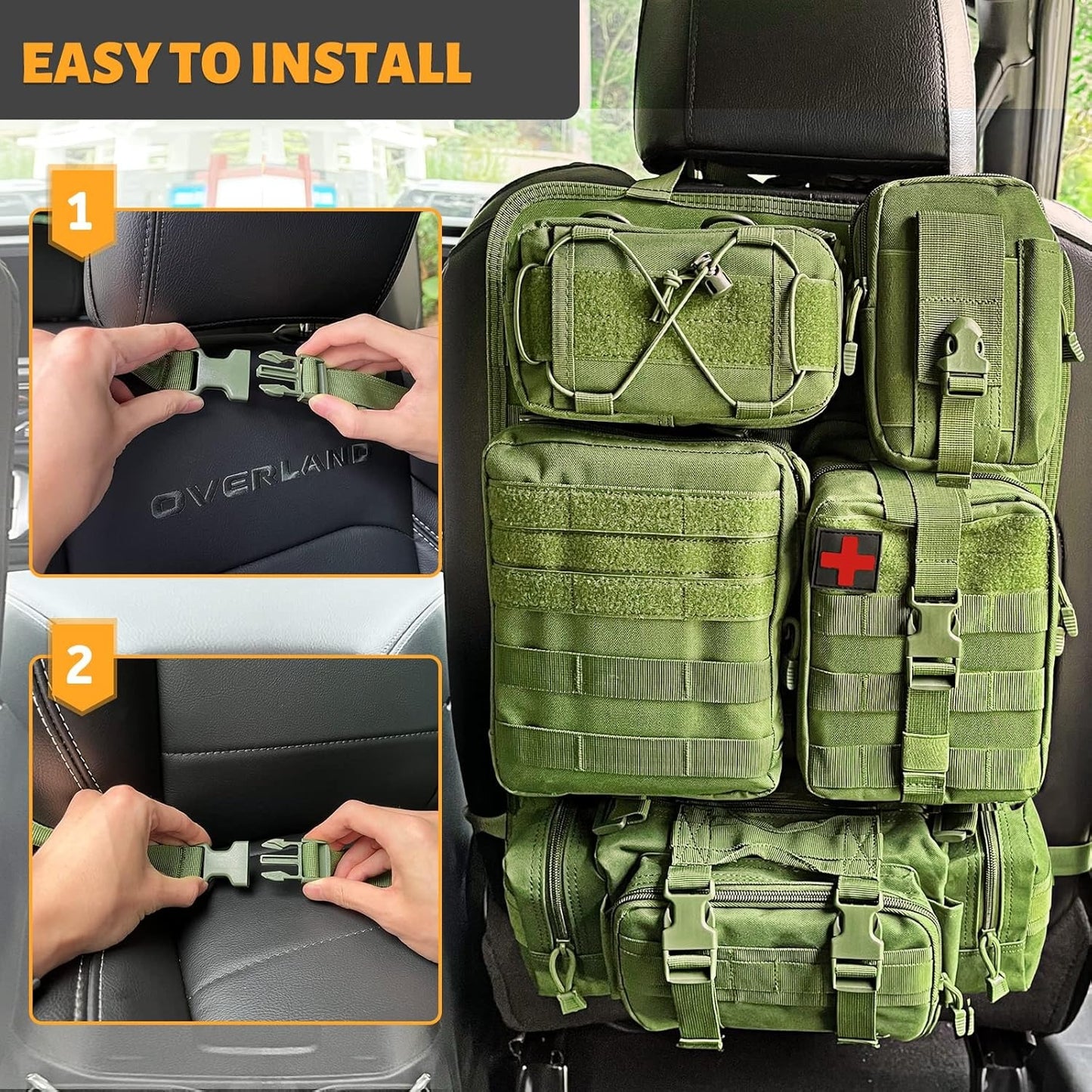 EASY TO INSTALL

1

OVERLAND

2