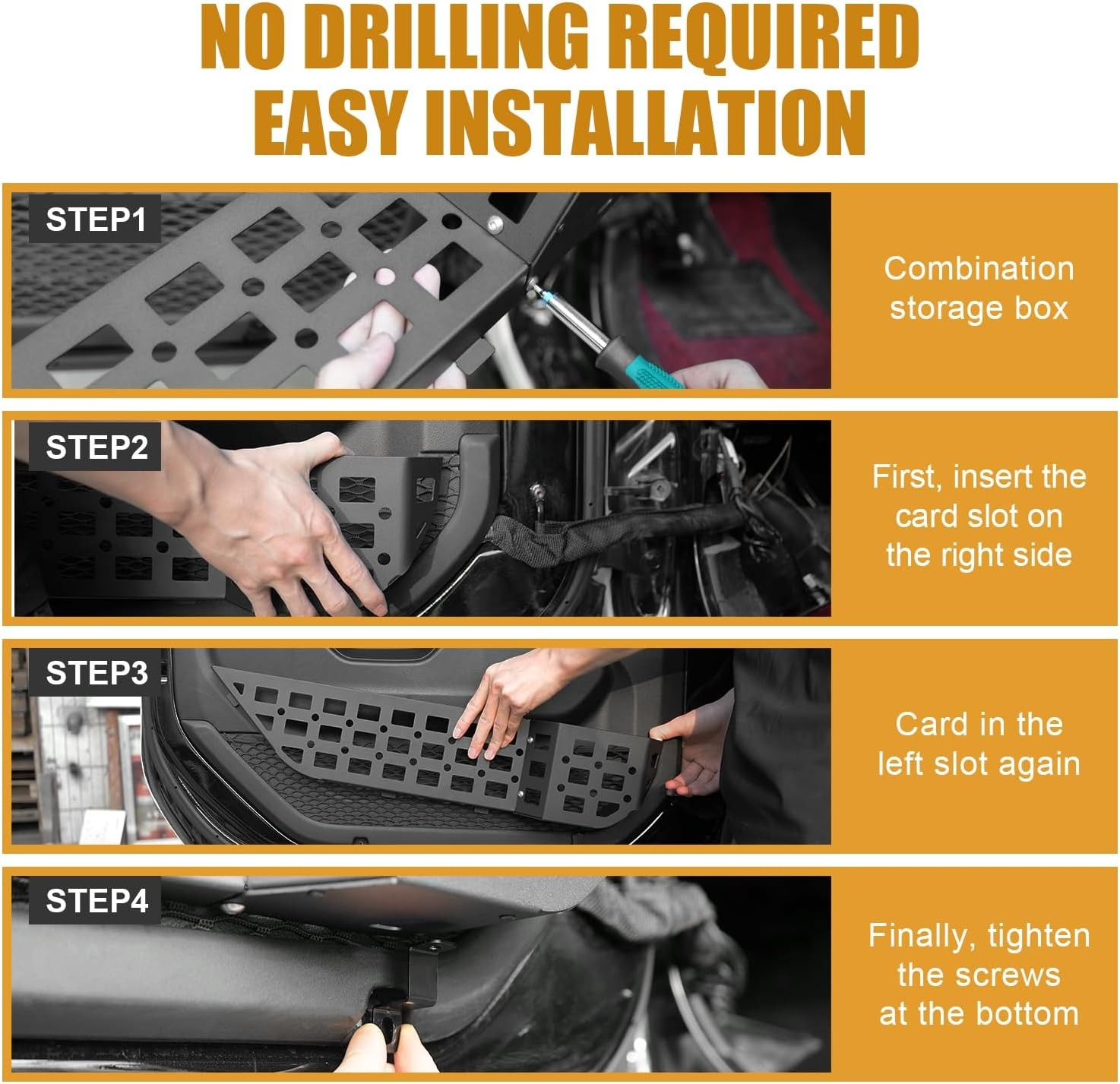 NO DRILLING REQUIRED
EASY INSTALLATION

STEP1

Combination storage box

STEP2

First, insert the card slot on the right side

STEP3

Card in the left slot again

STEP4

Finally, tighten the screws at the bottom