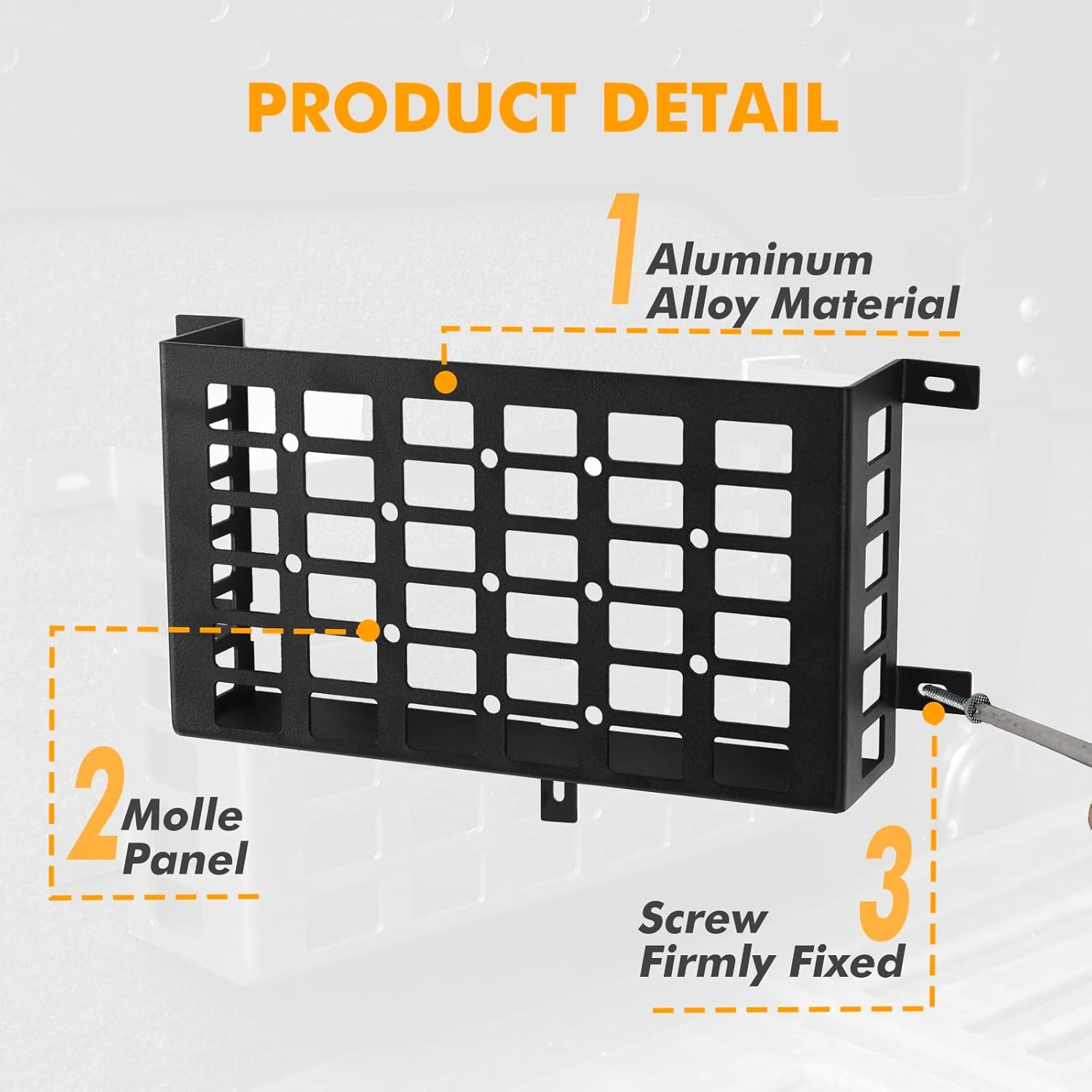 PRODUCT DETAIL

1 Aluminum Alloy Material

2 Molle Panel

3 Screw Firmly Fixed