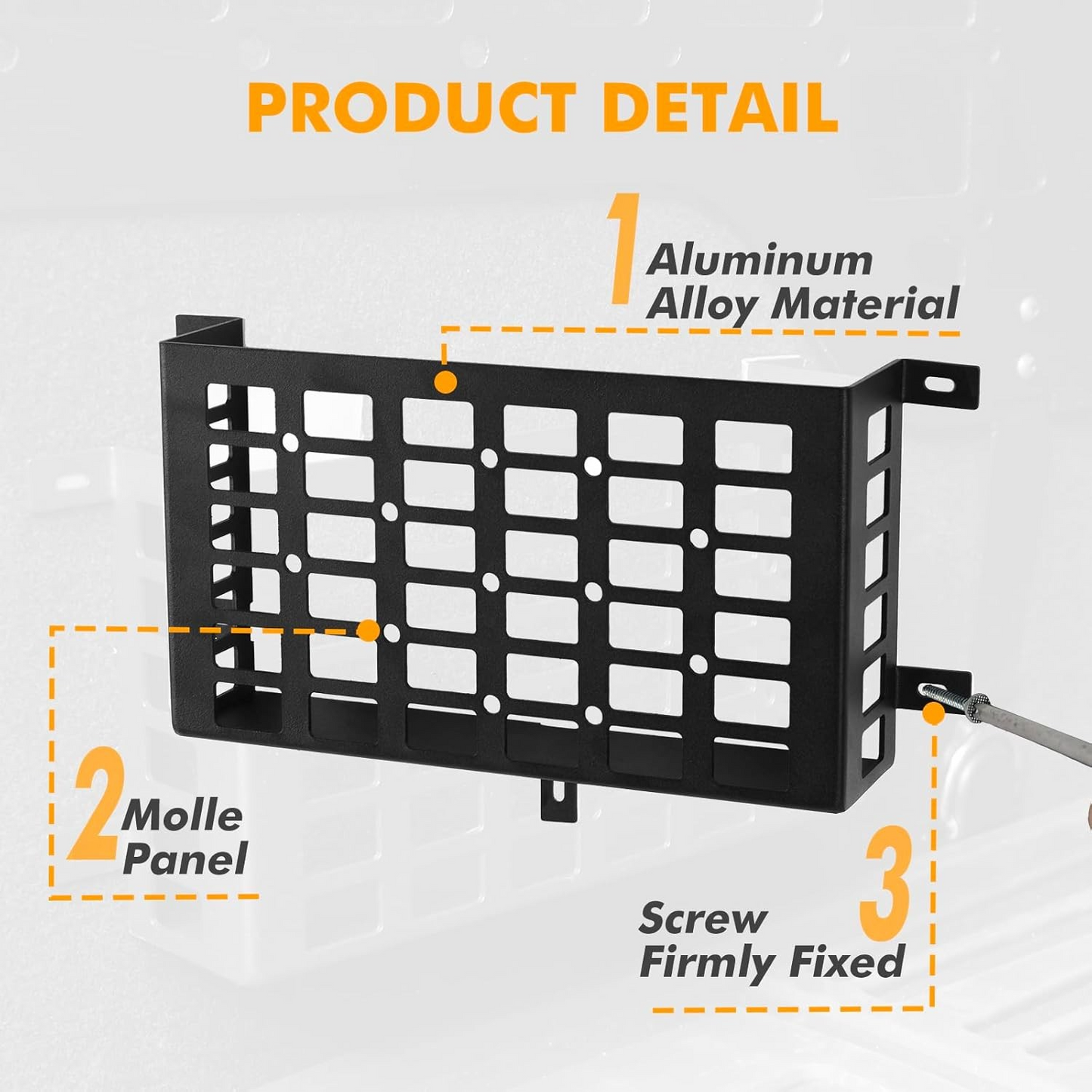 PRODUCT DETAIL

1 Aluminum Alloy Material

2 Molle Panel

3 Screw Firmly Fixed