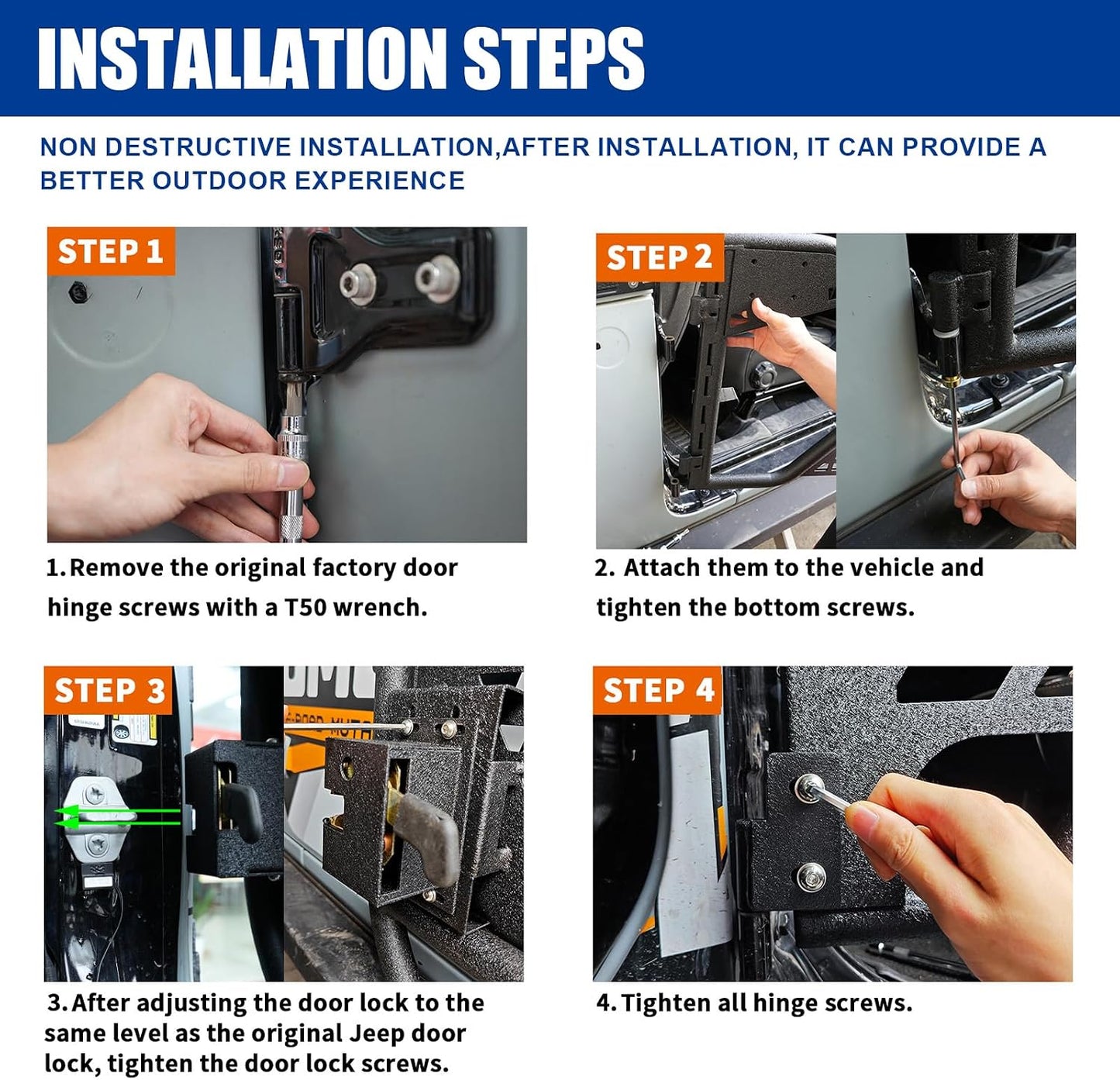 INSTALLATION STEPS

NON DESTRUCTIVE INSTALLATION,AFTER INSTALLATION, IT CAN PROVIDE A BETTER OUTDOOR EXPERIENCE

STEP 1

1.Remove the original factory door hinge screws with a T50 wrench.

STEP 2

2. Attach them to the vehicle and tighten the bottom screws.

STEP 3

3.After adjusting the door lock to the same level as the original Jeep door lock, tighten the door lock screws.

STEP 4

4.Tighten all hinge screws.