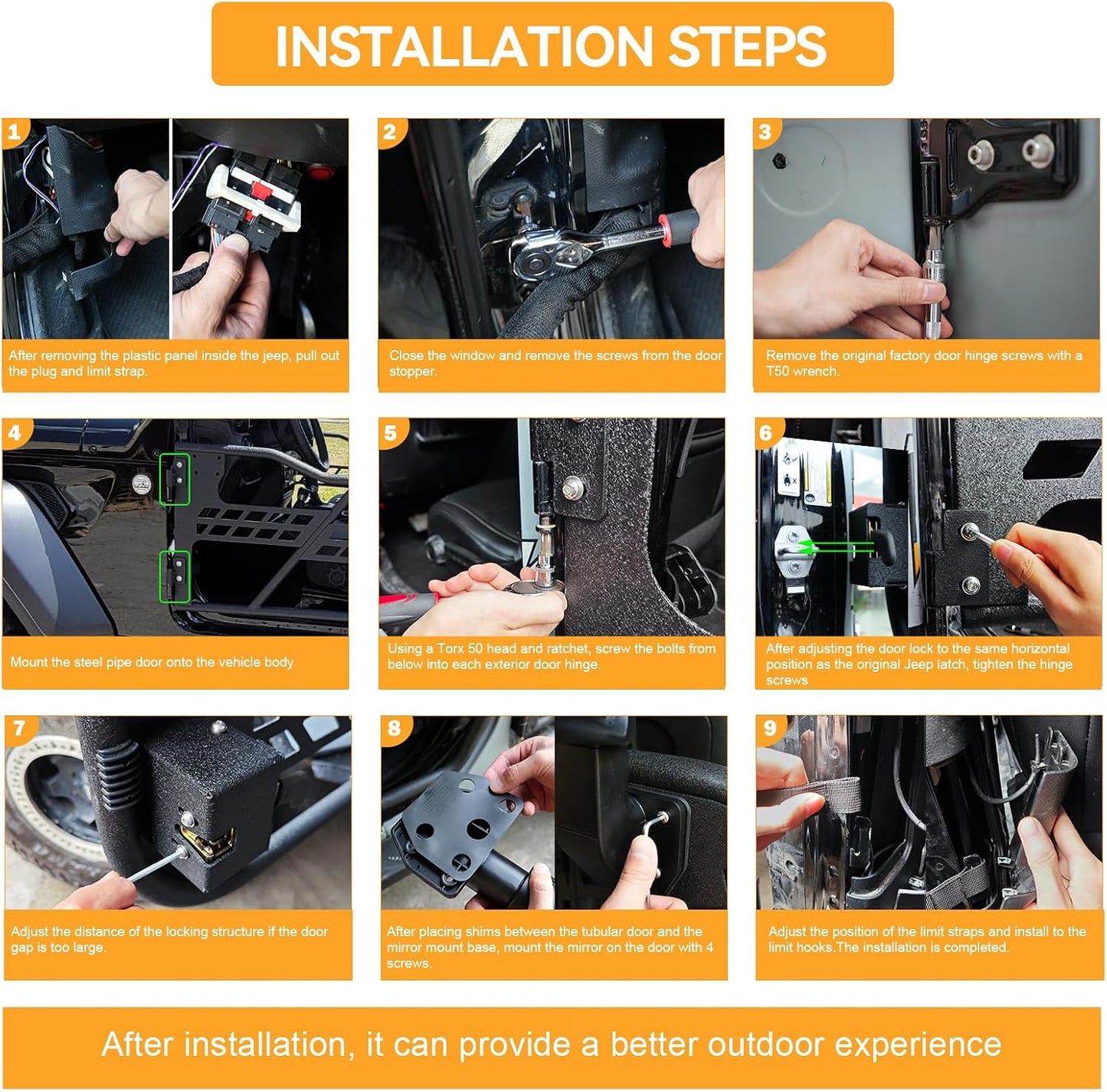 INSTALLATION STEPS

1

After removing the plastic panel inside the jeep, pull out the plug and limit strap.

2

Close the window and remove the screws from the door stopper.

3

Remove the original factory door hinge screws with a T50 wrench.

4

Mount the steel pipe door onto the vehicle body

5

Using a Torx 50 head and ratchet, screw the bolts from below into each exterior door hinge.

6

After adjusting the door lock to the same horizontal position as the original Jeep latch, tighten the hinge screws

7

Adjust the distance of the locking structure if the door gap is too large.

8

After placing shims between the tubular door and the mirror mount base, mount the mirror on the door with 4 screws.

9

Adjust the position of the limit straps and install to the limit hooks.The installation is completed.

After installation, it can provide a better outdoor experience