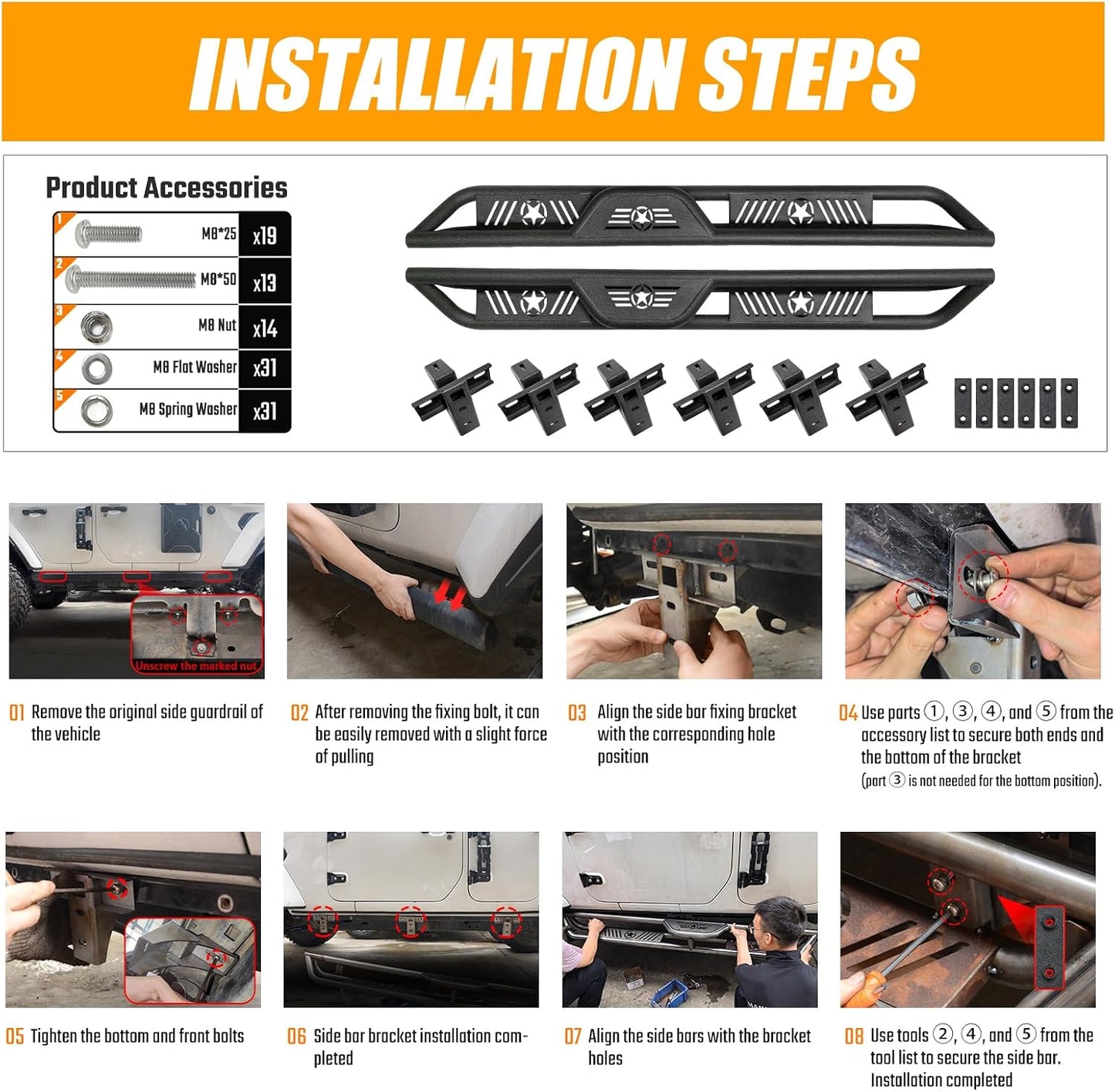 INSTALLATION STEPS

Product Accessories

| | | |
|---|---|---|
| 1 | M8*25 | x19 |
| 2 | M8*50 | x13 |
| 3 | M8 Nut | x14 |
| 4 | M8 Flat Washer | x31 |
| 5 | M8 Spring Washer | x31 |

Unscrew the marked nut

01 Remove the original side guardrail of the vehicle

02 After removing the fixing bolt, it can be easily removed with a slight force of pulling

03 Align the side bar fixing bracket with the corresponding hole position

04 Use parts ①, ③, ④, and ⑤ from the accessory list to secure both ends and the bottom of the bracket (part ③ is not needed for the bottom position).

05 Tighten the bottom and front bolts

06 Side bar bracket installation completed

07 Align the side bars with the bracket holes

08 Use tools ②, ④, and ⑤ from the tool list to secure the side bar. Installation completed