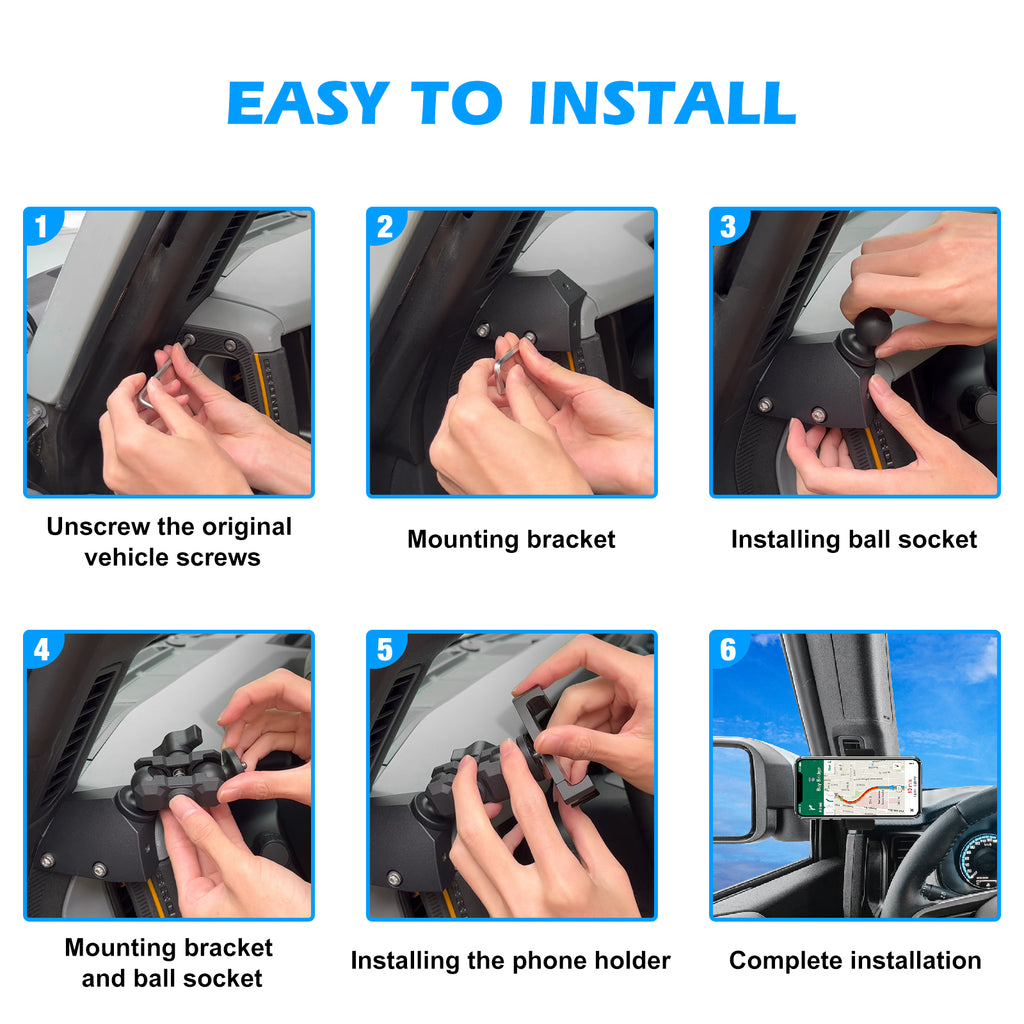 EASY TO INSTALL

1

Unscrew the original vehicle screws

2

Mounting bracket

3

Installing ball socket

4

Mounting bracket and ball socket

5

Installing the phone holder

6

Complete installation