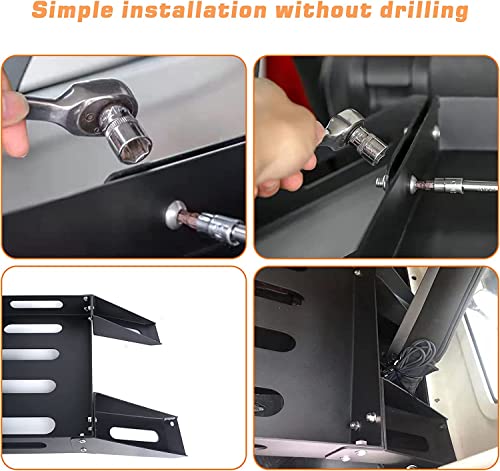 Simple installation without drilling